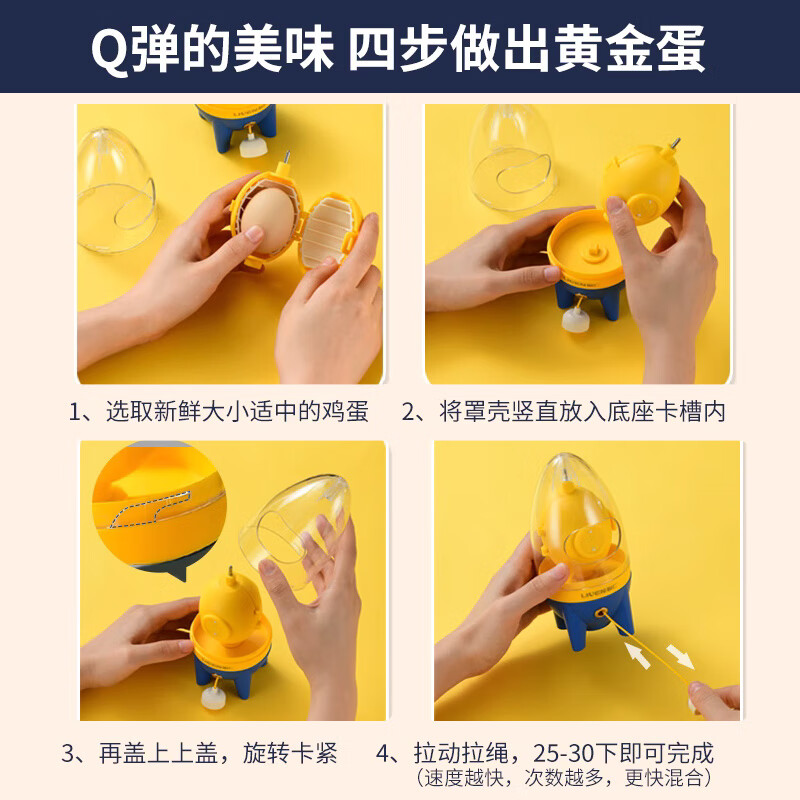 Q弹的美味 四步做出黄金蛋

1、选取新鲜大小适中的鸡蛋

2、将罩壳竖直放入底座卡槽内

3、再盖上上盖，旋转卡紧

4、拉动拉绳，25-30下即可完成
（速度越快，次数越多，更快混合）