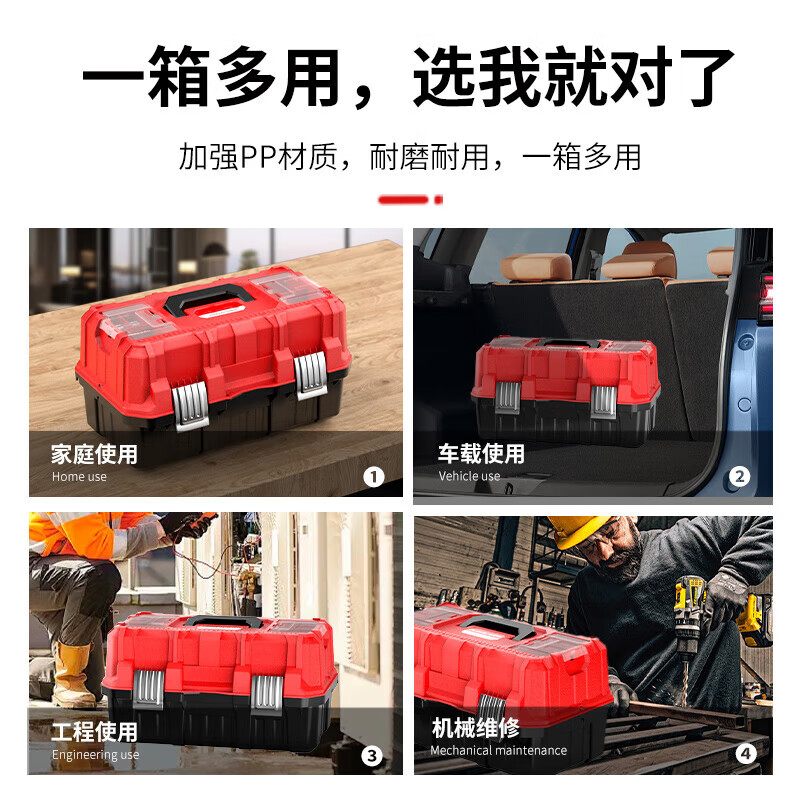 一箱多用，选我就对了

加强PP材质，耐磨耐用，一箱多用

家庭使用
Home use
1

车载使用
Vehicle use
2

工程使用
Engineering use
3

机械维修
Mechanical maintenance
4