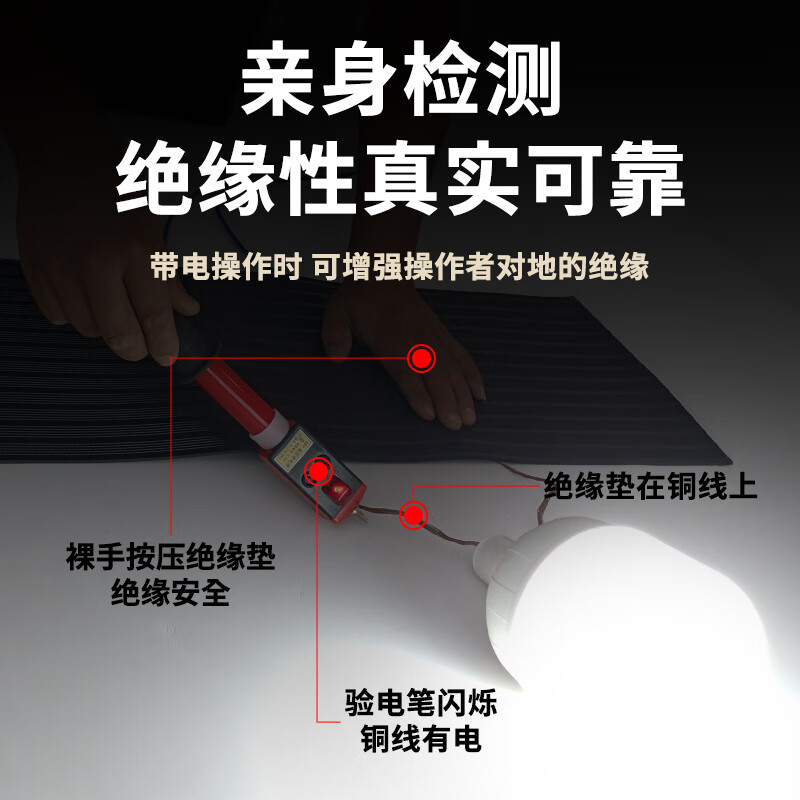 亲身检测
绝缘性真实可靠

带电操作时 可增强操作者对地的绝缘

绝缘垫在铜线上

裸手按压绝缘垫
绝缘安全

验电笔闪烁
铜线有电