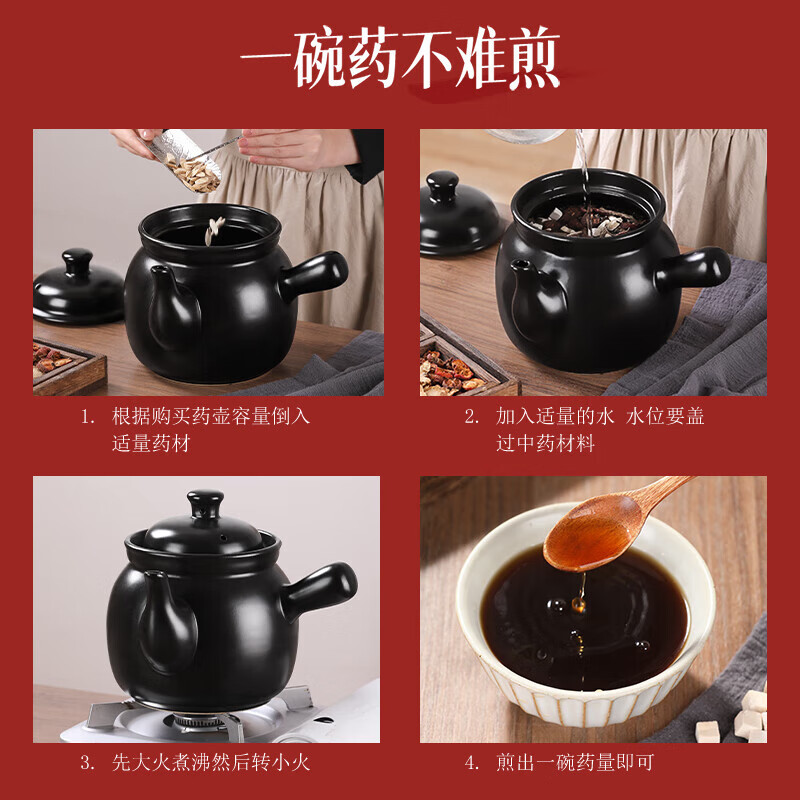 一碗药不难煎

1. 根据购买药壶容量倒入适量药材

2. 加入适量的水 水位要盖过中药材料

3. 先大火煮沸然后转小火

4. 煎出一碗药量即可