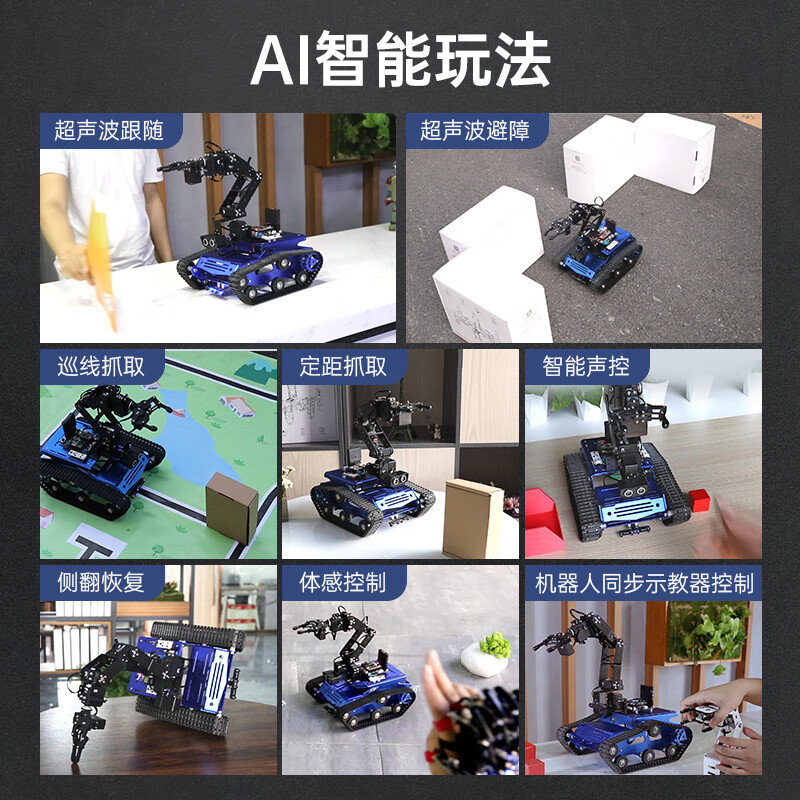 AI智能玩法

超声波跟随

超声波避障

巡线抓取

定距抓取

智能声控

侧翻恢复

体感控制

机器人同步示教器控制