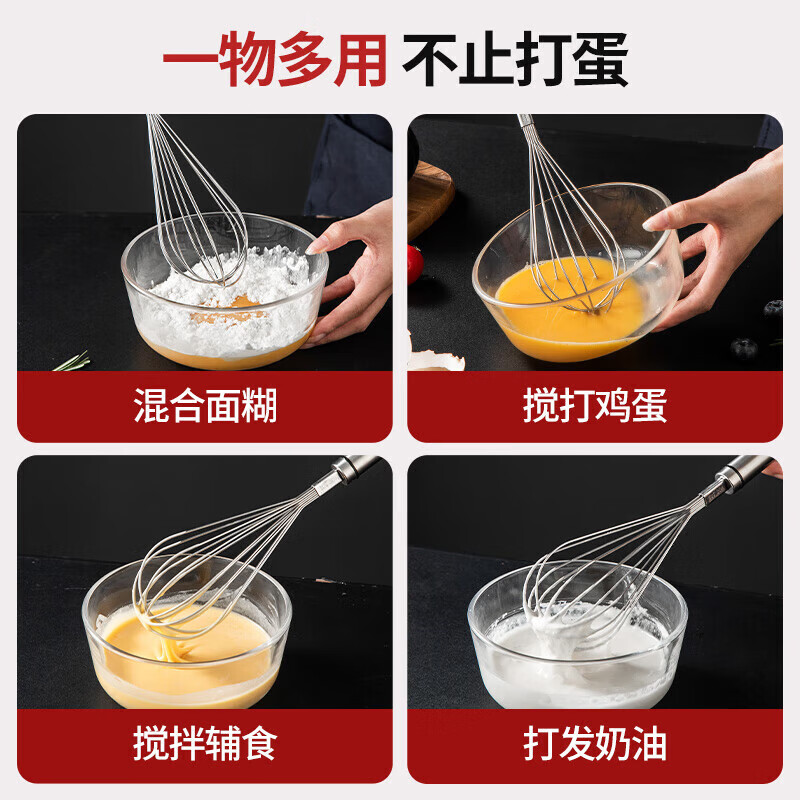 一物多用 不止打蛋

混合面糊

搅打鸡蛋

搅拌辅食

打发奶油