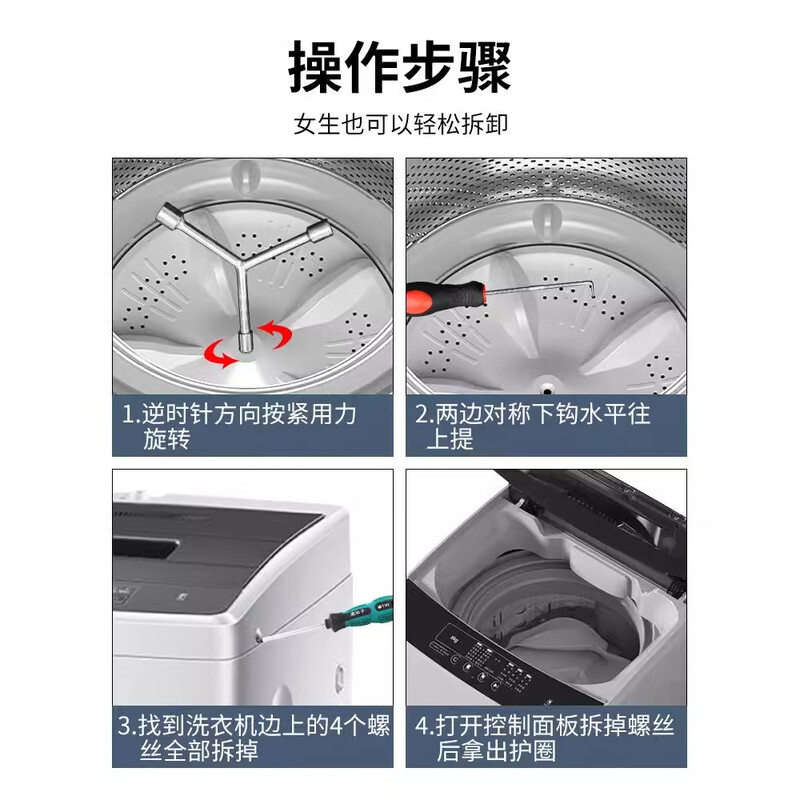 操作步骤

女生也可以轻松拆卸

1.逆时针方向按紧用力旋转

2.两边对称下钩水平往上提

3.找到洗衣机边上的4个螺丝全部拆掉

4.打开控制面板拆掉螺丝后拿出护圈