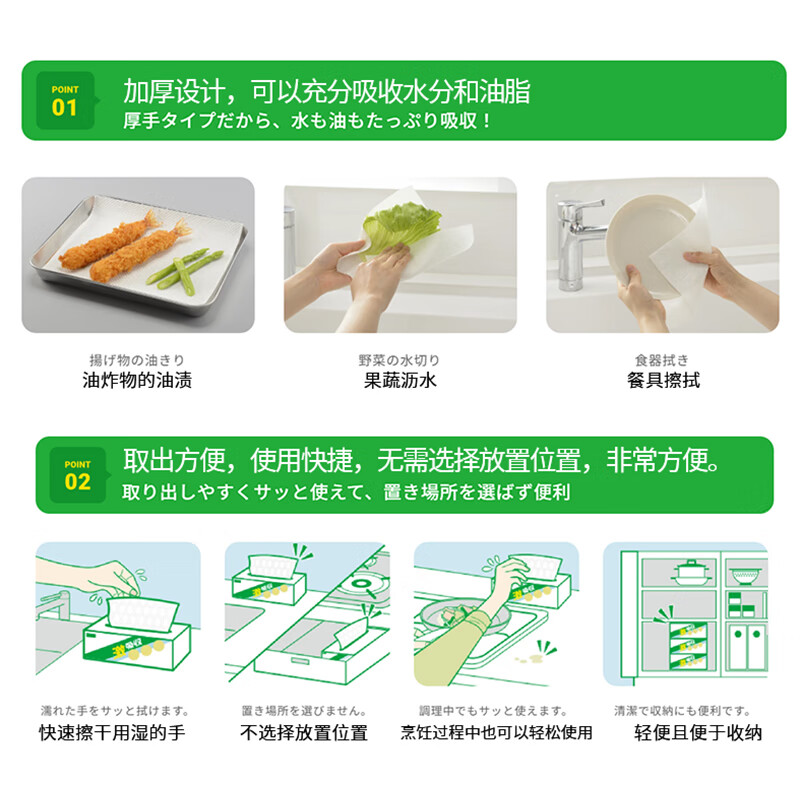 POINT 01
加厚设计，可以充分吸收水分和油脂
厚手タイプだから、水も油もたっぷり吸収！

揚げ物の油きり
油炸物的油渍

野菜の水切り
果蔬沥水

食器拭き
餐具擦拭

POINT 02
取出方便，使用快捷，无需选择放置位置，非常方便。
取り出しやすくサッと使えて、置き場所を選ばず便利

濡れた手をサッと拭けます。
快速擦干用湿的手

置き場所を選びません。
不选择放置位置

調理中でもサッと使えます。
烹饪过程中也可以轻松使用

清潔で収納にも便利です。
轻便且便于收纳