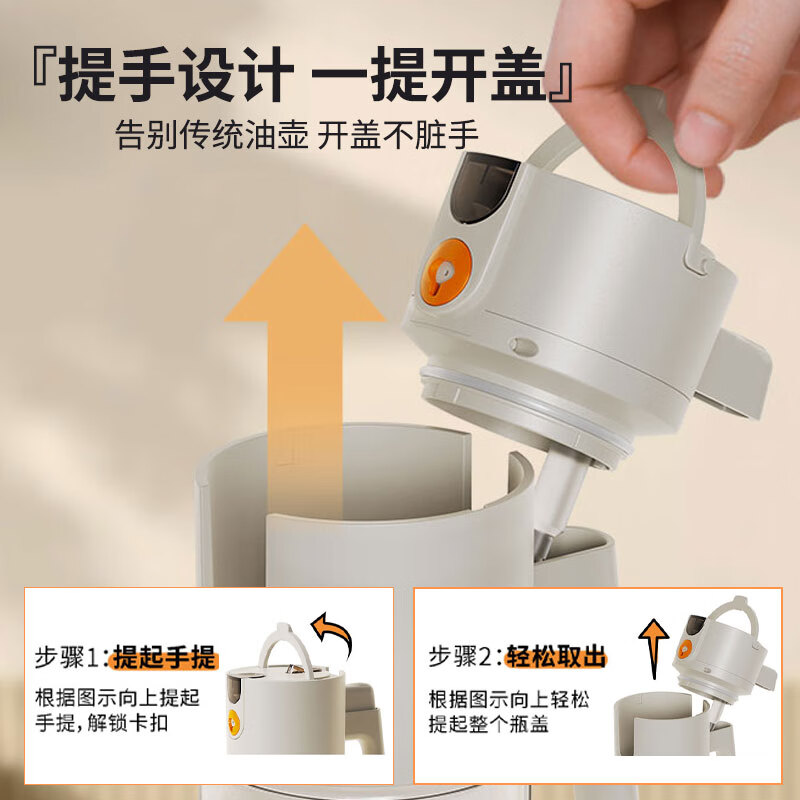 『提手设计 一提开盖』
告别传统油壶 开盖不脏手

步骤1:提起手提
根据图示向上提起手提,解锁卡扣

步骤2:轻松取出
根据图示向上轻松提起整个瓶盖