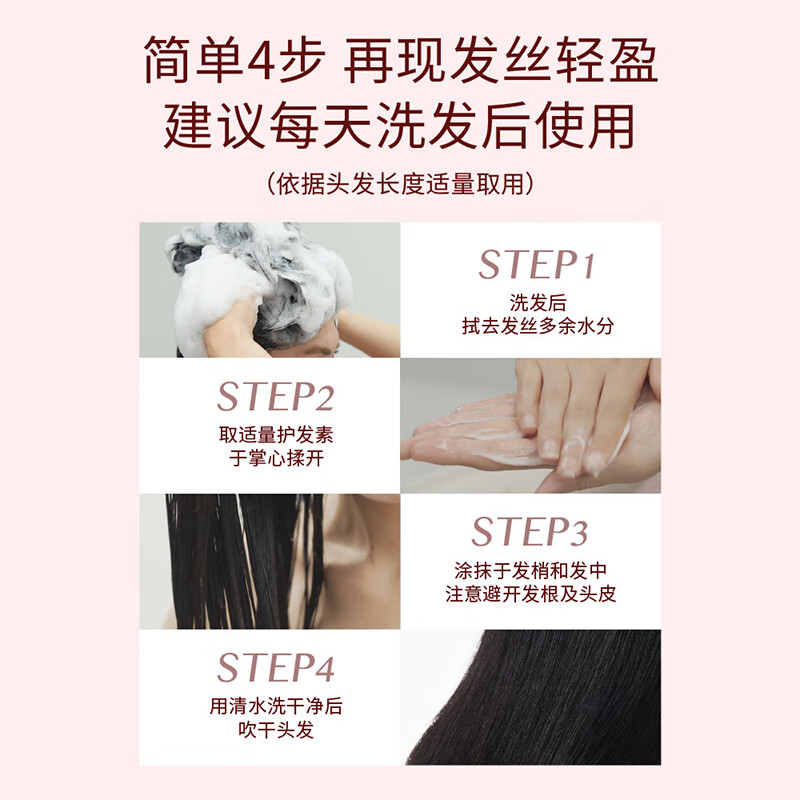 简单4步 再现发丝轻盈
建议每天洗发后使用

（依据头发长度适量取用）

STEP1
洗发后
拭去发丝多余水分

STEP2
取适量护发素
于掌心揉开

STEP3
涂抹于发梢和发中
注意避开发根及头皮

STEP4
用清水洗干净后
吹干头发