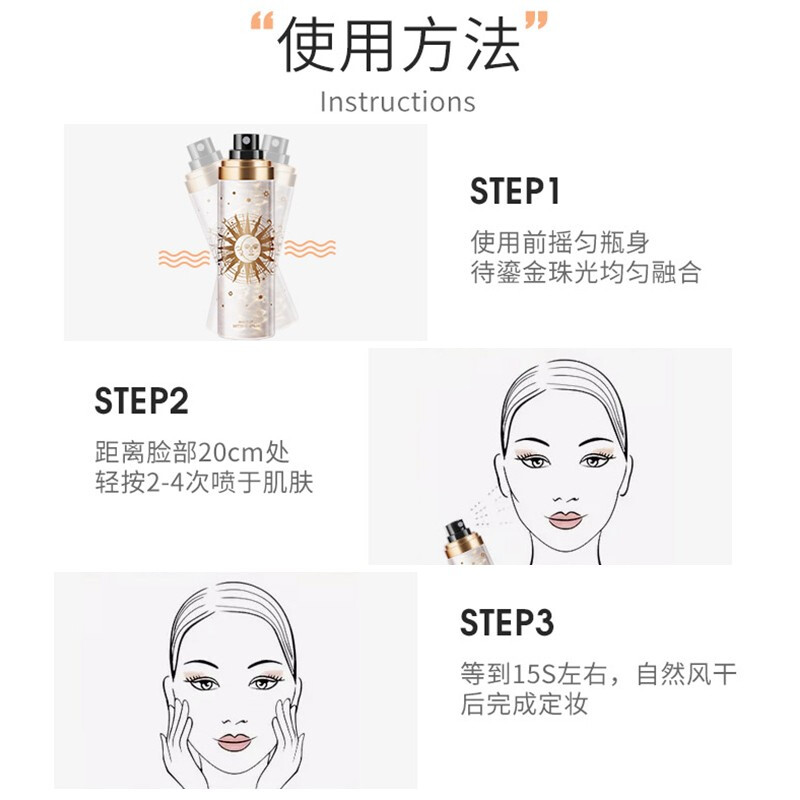 “使用方法”
Instructions

STEP1
使用前摇匀瓶身
待鎏金珠光均匀融合

STEP2
距离脸部20cm处
轻按2-4次喷于肌肤

STEP3
等到15S左右，自然风干
后完成定妆