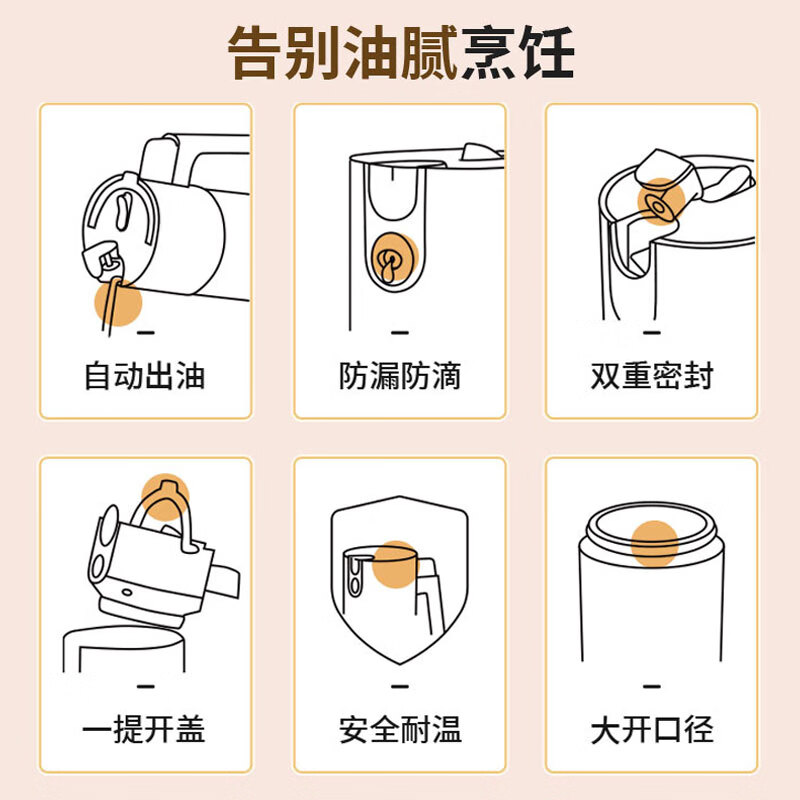 告别油腻烹饪

自动出油

防漏防滴

双重密封

一提开盖

安全耐温

大开口径