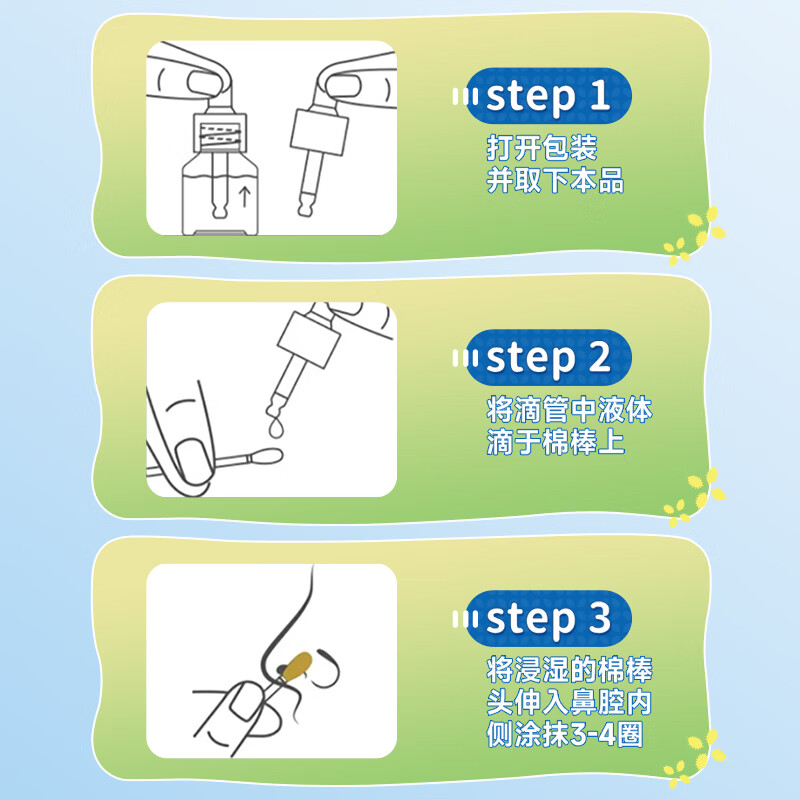 step 1
打开包装
并取下本品

step 2
将滴管中液体
滴于棉棒上

step 3
将浸湿的棉棒
头伸入鼻腔内
侧涂抹3-4圈