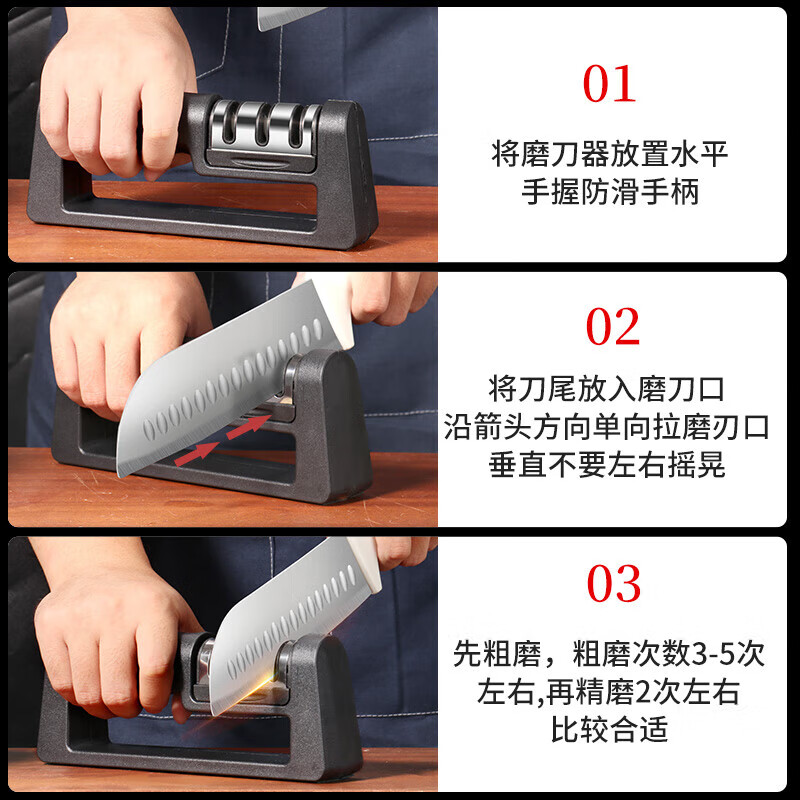 01

将磨刀器放置水平
手握防滑手柄

02

将刀尾放入磨刀口
沿箭头方向单向拉磨刃口
垂直不要左右摇晃

03

先粗磨，粗磨次数3-5次
左右,再精磨2次左右
比较合适