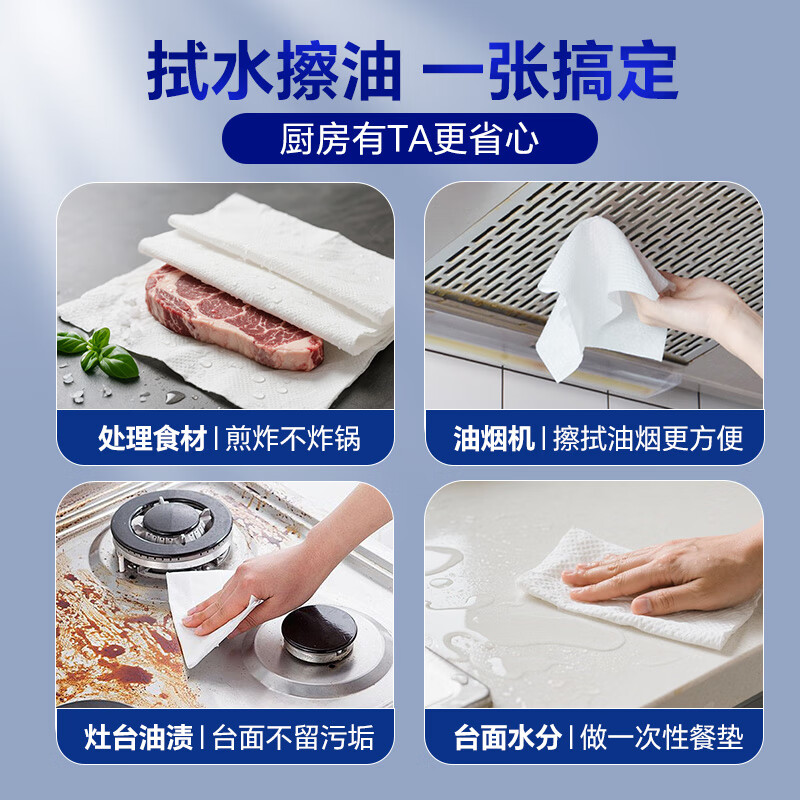 拭水擦油 一张搞定

厨房有TA更省心

处理食材 | 煎炸不炸锅

油烟机 | 擦拭油烟更方便

灶台油渍 | 台面不留污垢

台面水分 | 做一次性餐垫