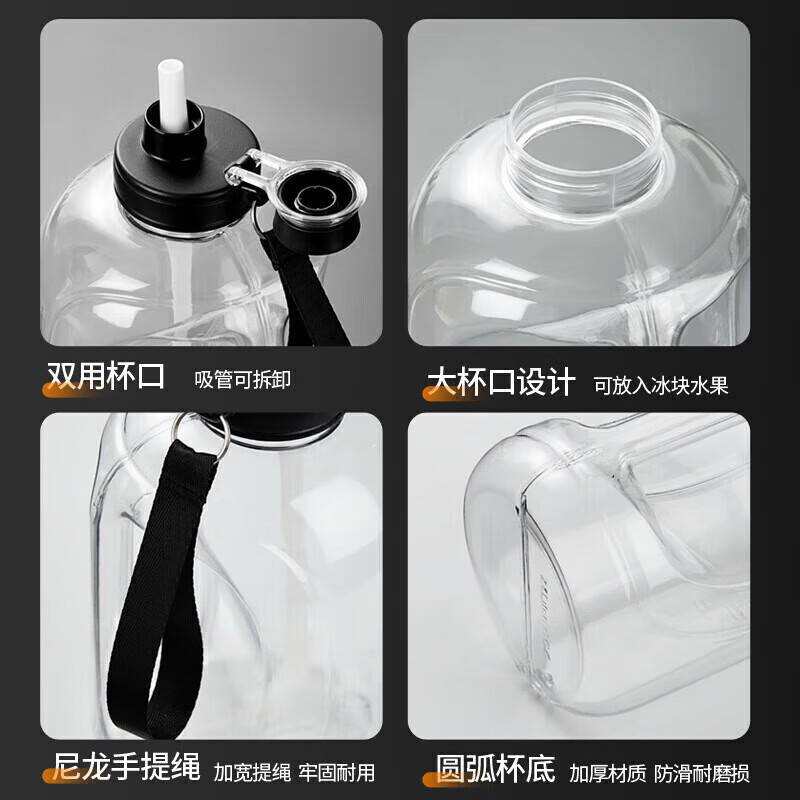 双用杯口 吸管可拆卸

大杯口设计 可放入冰块水果

尼龙手提绳 加宽提绳 牢固耐用

圆弧杯底 加厚材质 防滑耐磨损