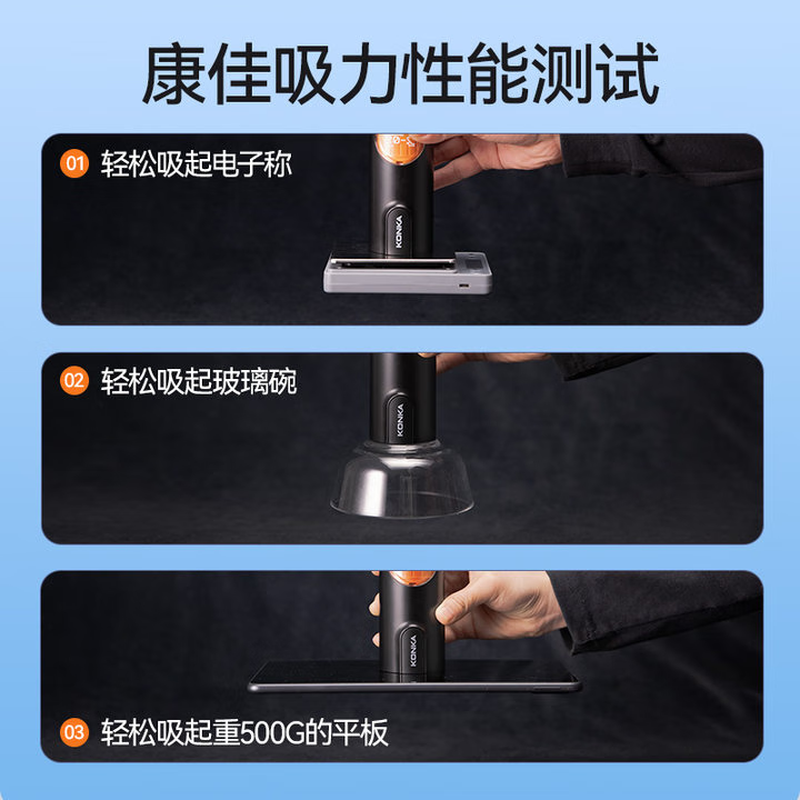 康佳吸力性能测试

01 轻松吸起电子称

KONKA

02 轻松吸起玻璃碗

KONKA

KONKA

03 轻松吸起重500G的平板