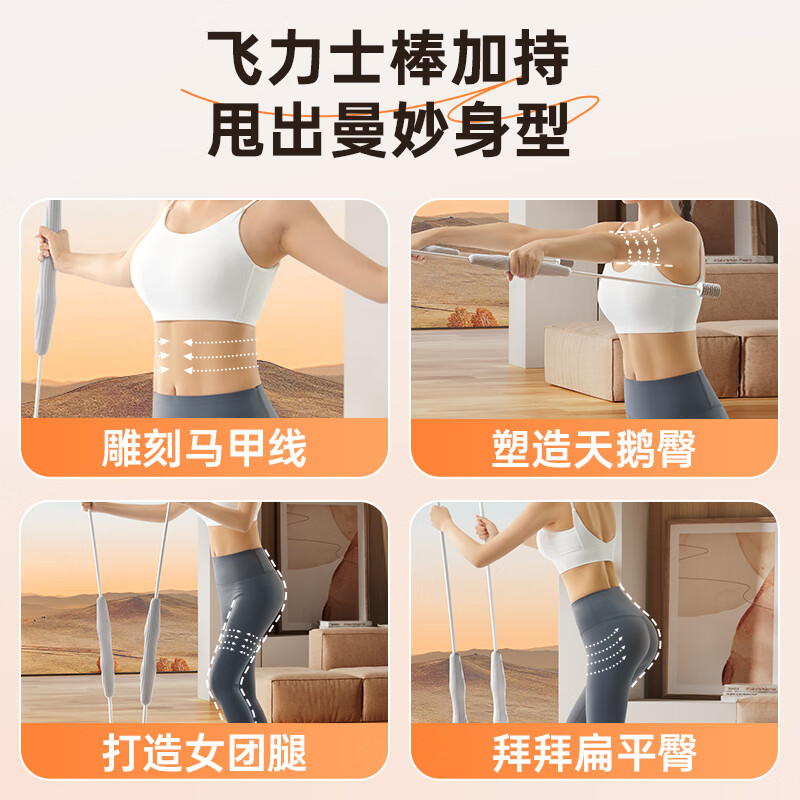 飞力士棒加持
甩出曼妙身型

雕刻马甲线

塑造天鹅臂

打造女团腿

拜拜扁平臀