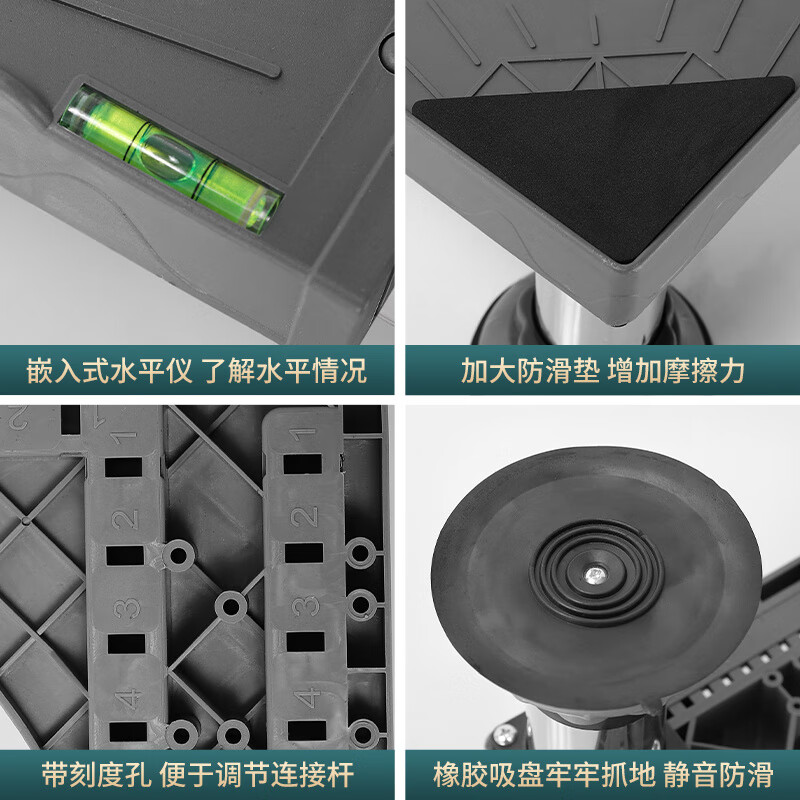 嵌入式水平仪 了解水平情况

加大防滑垫 增加摩擦力

2 1
1 2 3 4
1 2 3 4

带刻度孔 便于调节连接杆

橡胶吸盘牢牢抓地 静音防滑