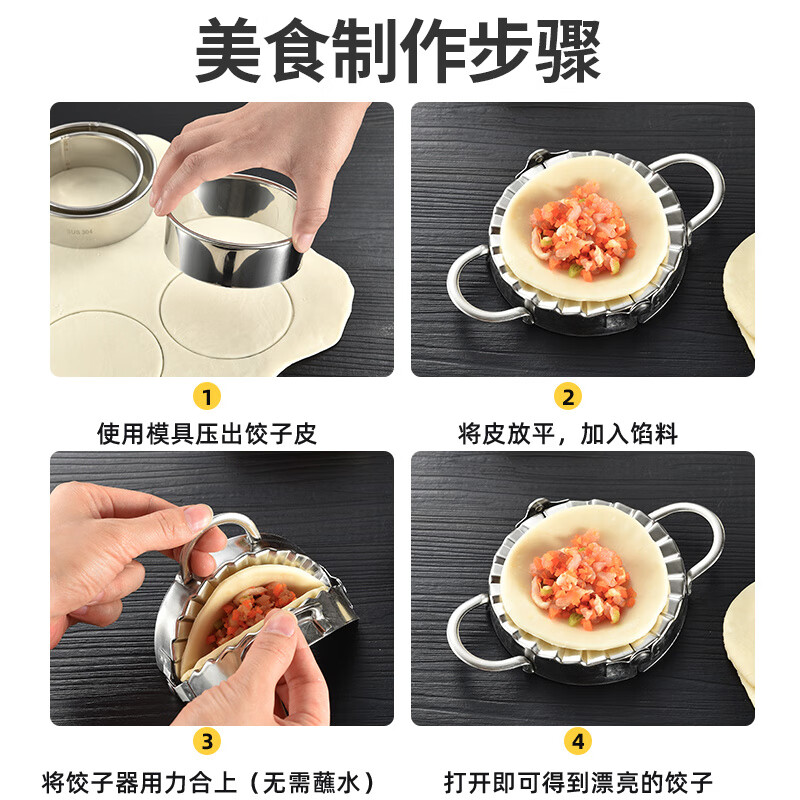 美食制作步骤

SUS 304

1
使用模具压出饺子皮

2
将皮放平，加入馅料

3
将饺子器用力合上（无需蘸水）

4
打开即可得到漂亮的饺子