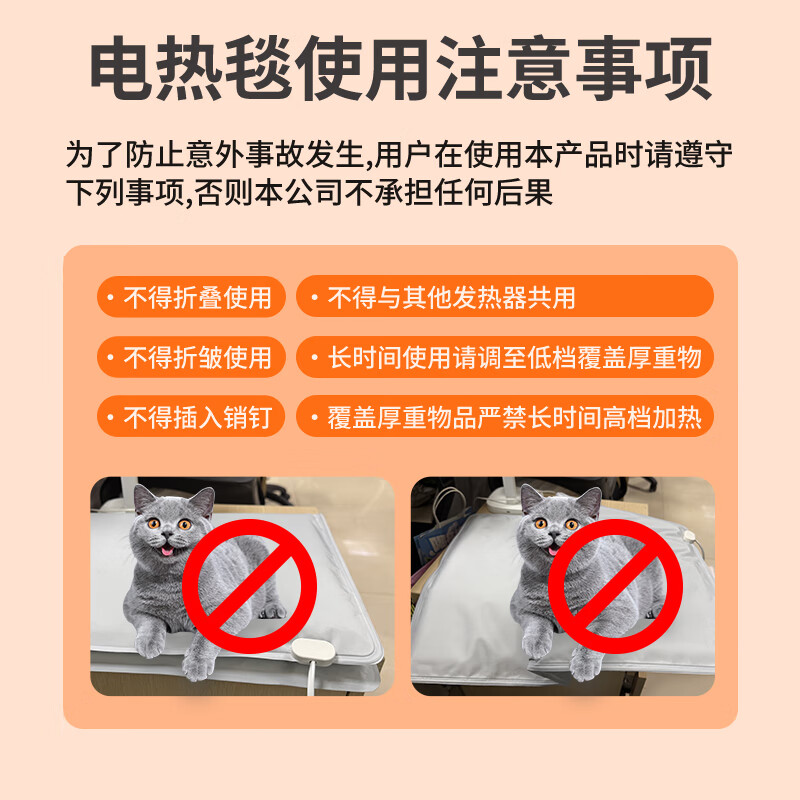 电热毯使用注意事项

为了防止意外事故发生,用户在使用本产品时请遵守下列事项,否则本公司不承担任何后果

· 不得折叠使用

· 不得与其他发热器共用

· 不得折皱使用

· 长时间使用请调至低档覆盖厚重物

· 不得插入销钉

· 覆盖厚重物品严禁长时间高档加热