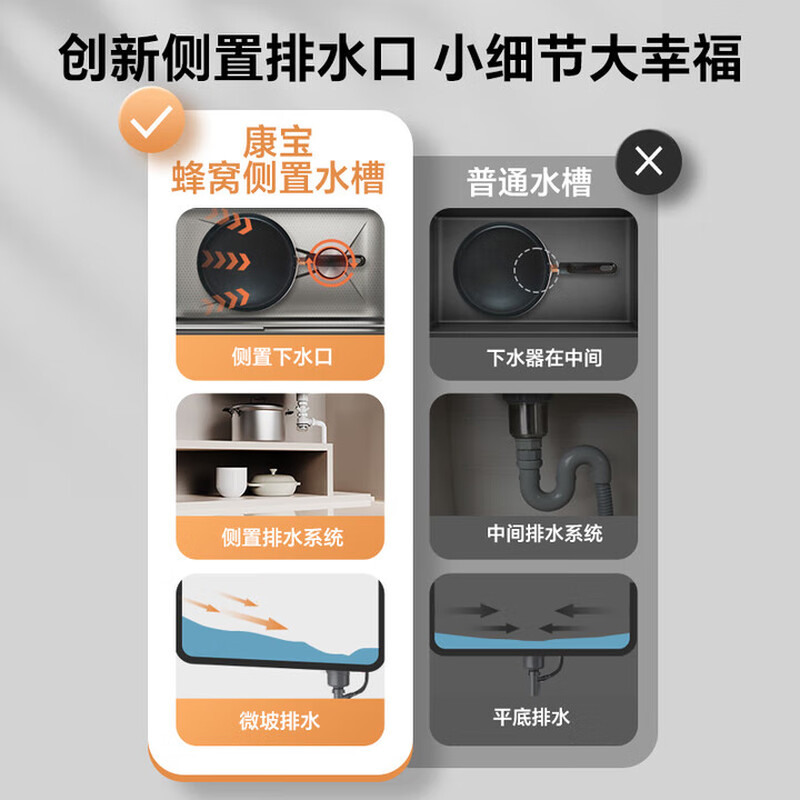 创新侧置排水口 小细节大幸福

康宝
蜂窝侧置水槽

侧置下水口

侧置排水系统

微坡排水

普通水槽

下水器在中间

中间排水系统

平底排水