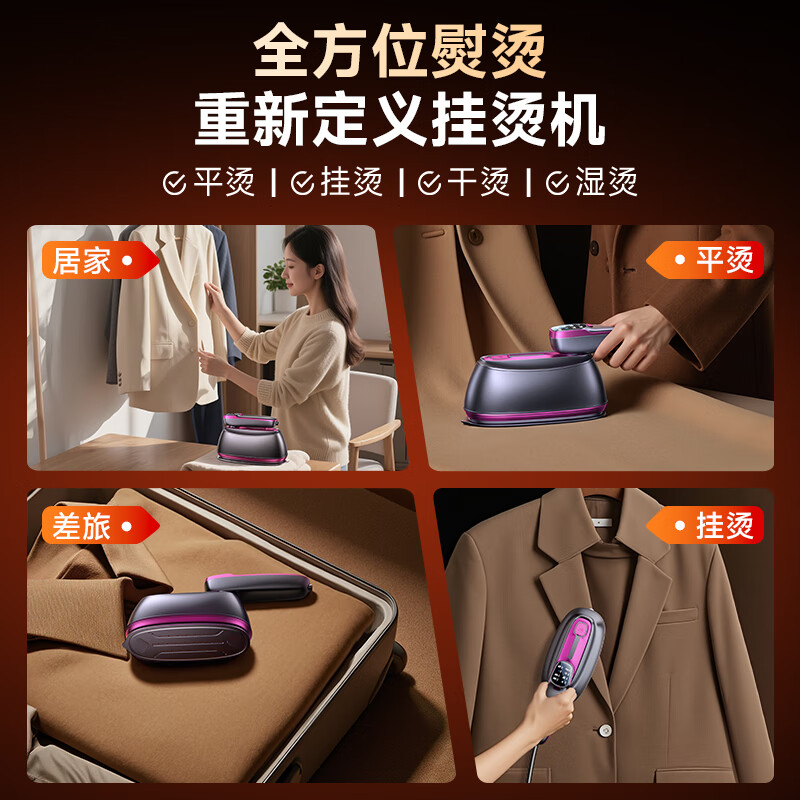 全方位熨烫
重新定义挂烫机

平烫 | 挂烫 | 干烫 | 湿烫

居家

平烫

差旅

挂烫