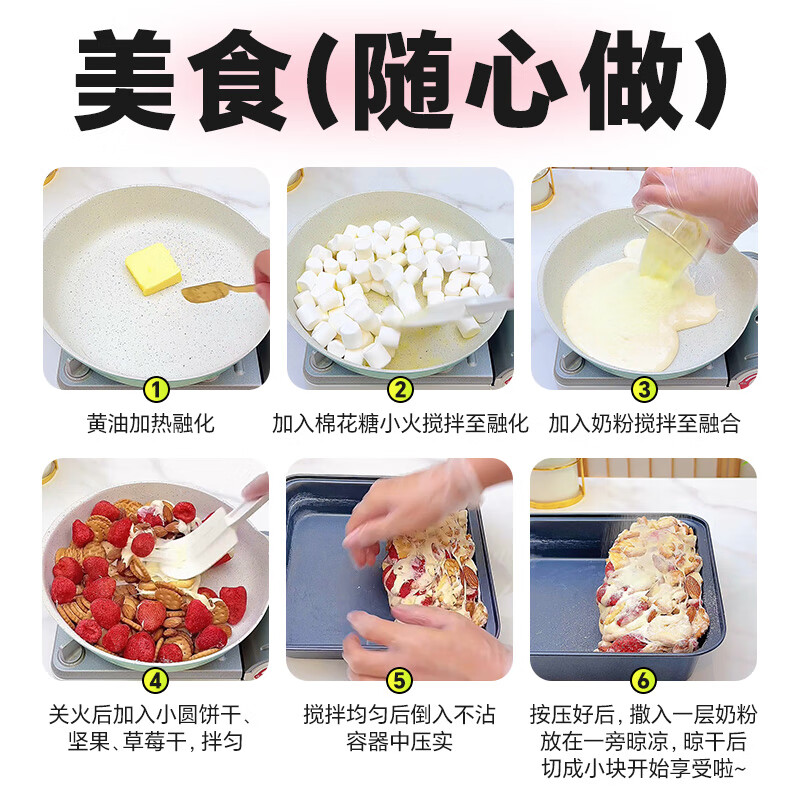 美食(随心做)

1
黄油加热融化

2
加入棉花糖小火搅拌至融化

3
加入奶粉搅拌至融合

4
关火后加入小圆饼干、坚果、草莓干，拌匀

5
搅拌均匀后倒入不沾容器中压实

6
按压好后，撒入一层奶粉放在一旁晾凉，晾干后切成小块开始享受啦~