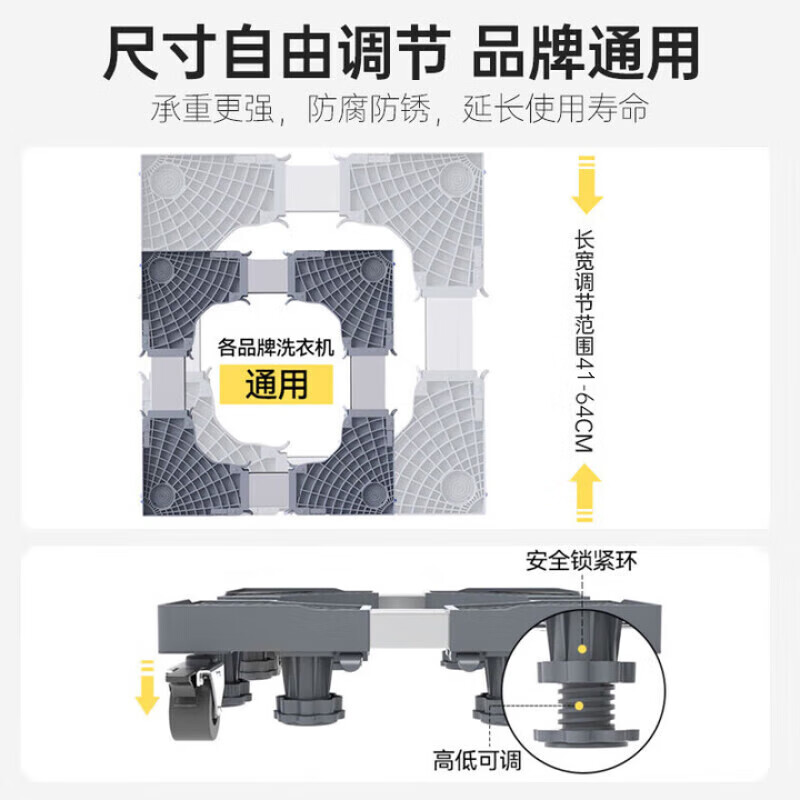 尺寸自由调节 品牌通用

承重更强，防腐防锈，延长使用寿命

各品牌洗衣机

通用

长宽调节范围41-64CM

安全锁紧环

高低可调