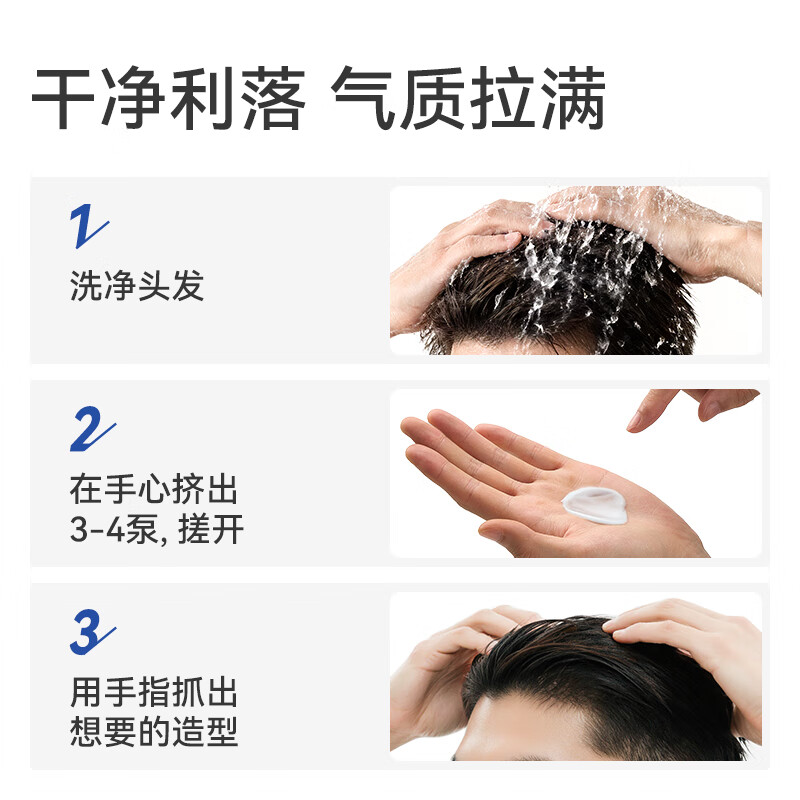 干净利落 气质拉满

1

洗净头发

2

在手心挤出
3-4泵, 搓开

3

用手指抓出
想要的造型