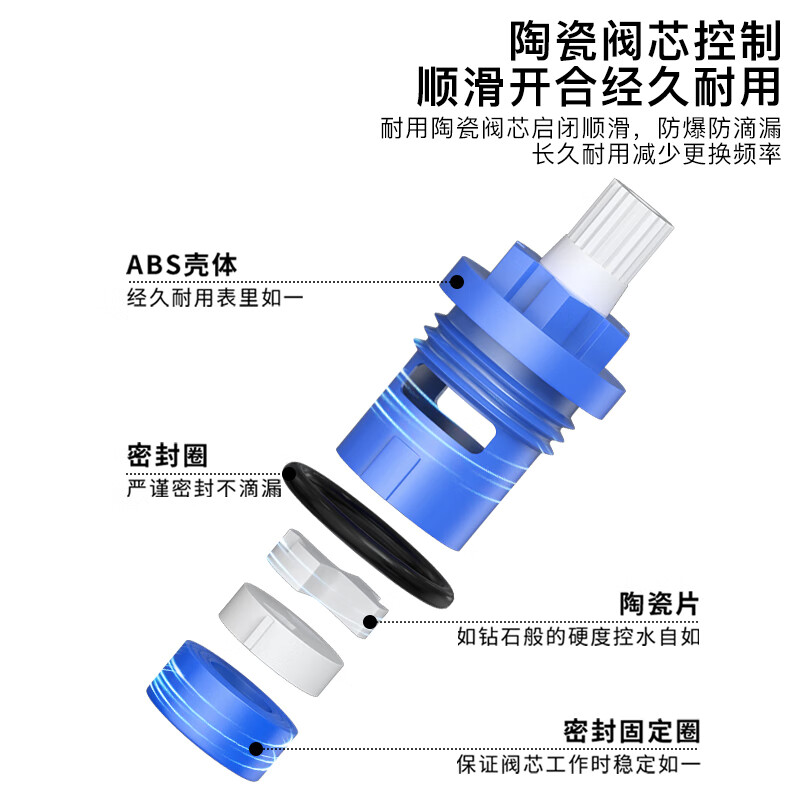 陶瓷阀芯控制
顺滑开合经久耐用

耐用陶瓷阀芯启闭顺滑，防爆防滴漏
长久耐用减少更换频率

ABS壳体
经久耐用表里如一

密封圈
严谨密封不滴漏

陶瓷片
如钻石般的硬度控水自如

密封固定圈
保证阀芯工作时稳定如一