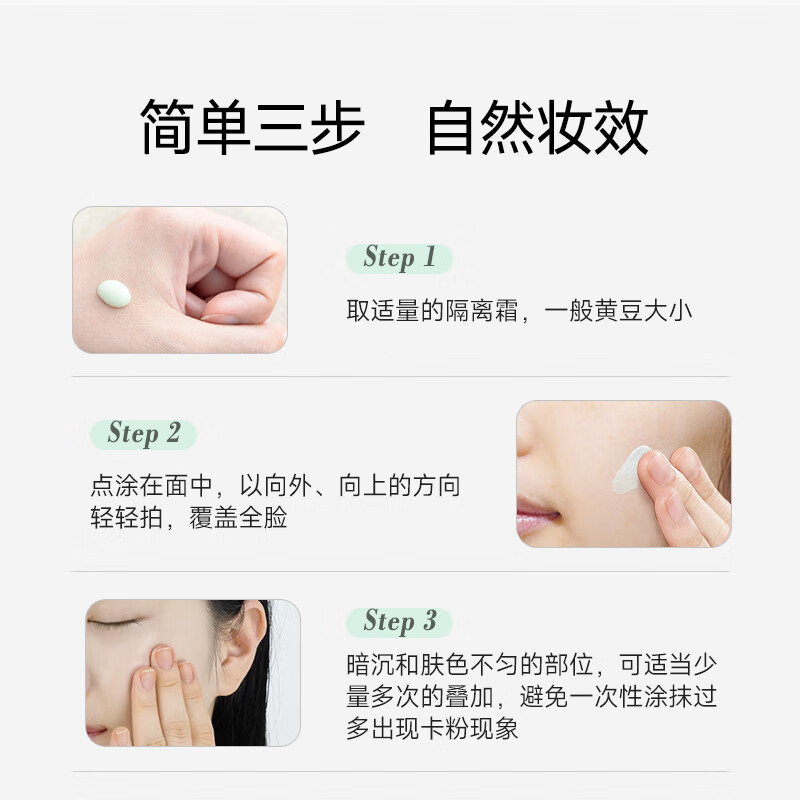 简单三步　自然妆效

Step 1
取适量的隔离霜，一般黄豆大小

Step 2
点涂在面中，以向外、向上的方向轻轻拍，覆盖全脸

Step 3
暗沉和肤色不匀的部位，可适当少量多次的叠加，避免一次性涂抹过多出现卡粉现象