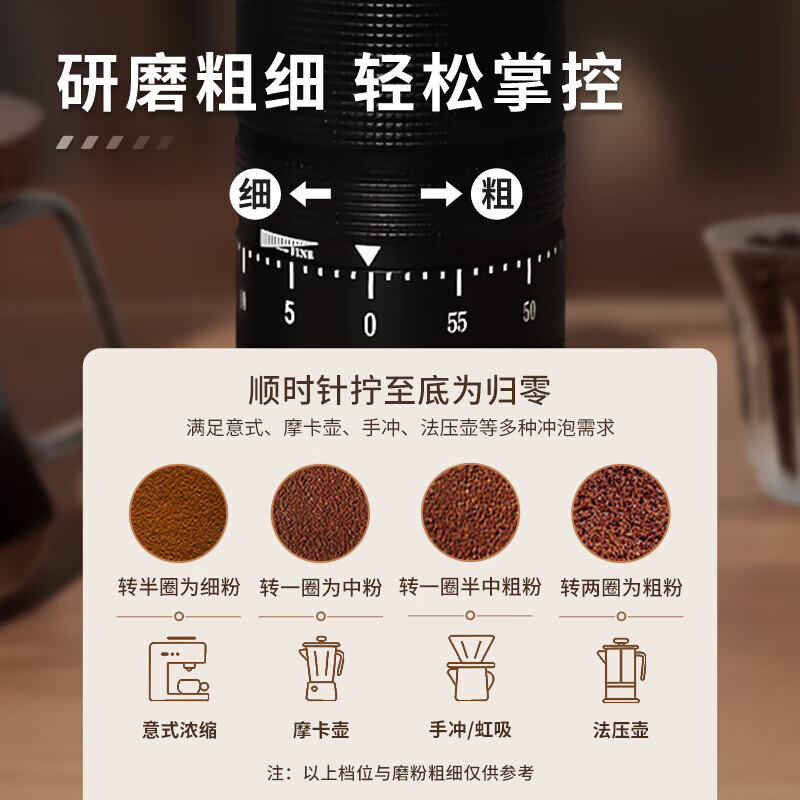 研磨粗细 轻松掌控

细 ← → 粗

FINE

5 0 55 50

顺时针拧至底为归零

满足意式、摩卡壶、手冲、法压壶等多种冲泡需求

转半圈为细粉
转一圈为中粉
转一圈半中粗粉
转两圈为粗粉

意式浓缩
摩卡壶
手冲/虹吸
法压壶

注：以上档位与磨粉粗细仅供参考