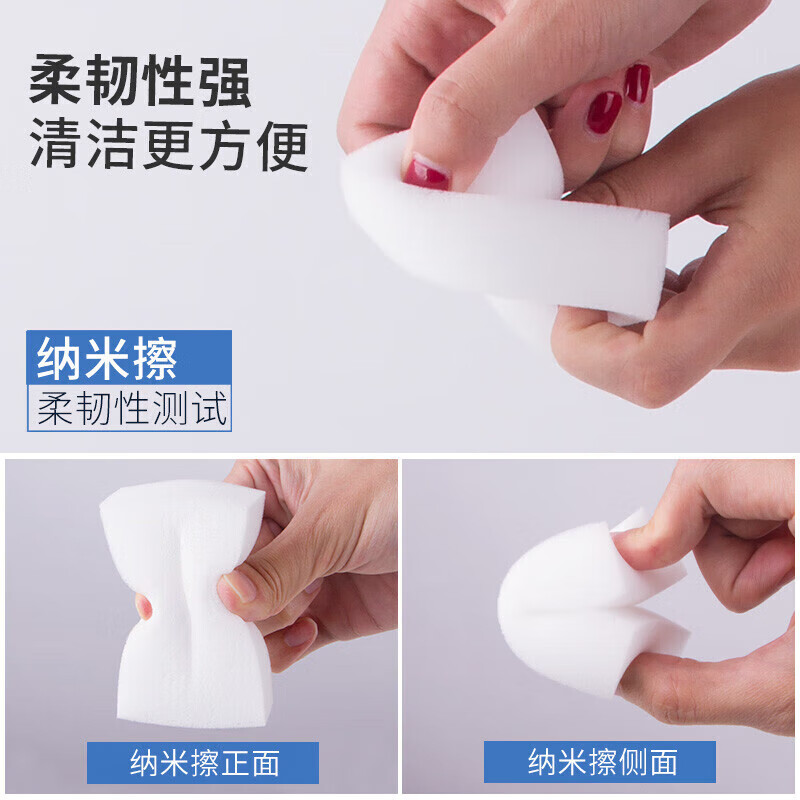 柔韧性强
清洁更方便

纳米擦
柔韧性测试

纳米擦正面

纳米擦侧面