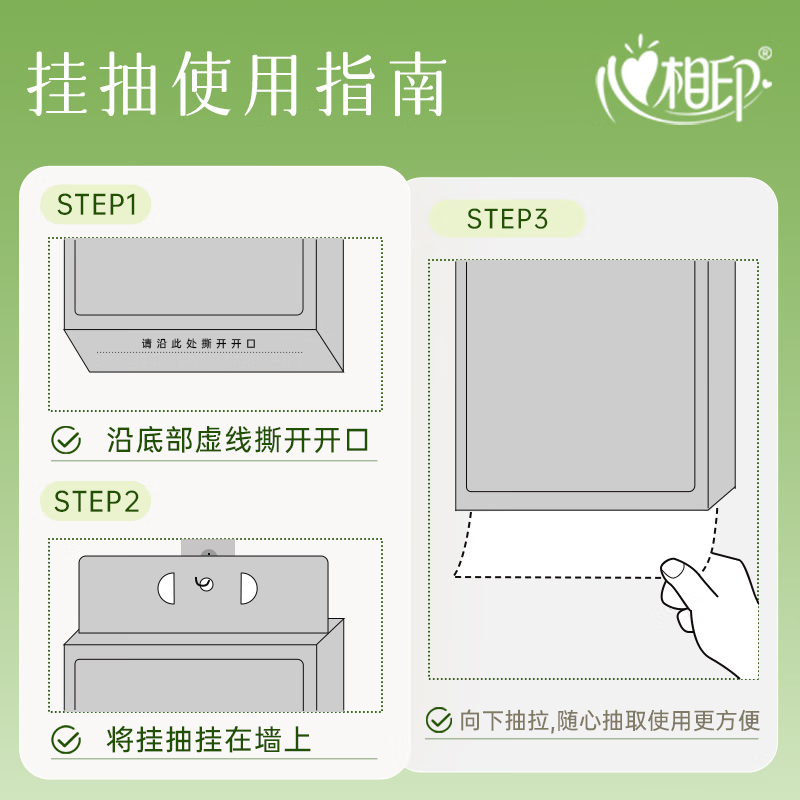 挂抽使用指南

心相印®

STEP1

请沿此处撕开开口

沿底部虚线撕开开口

STEP2

将挂抽挂在墙上

STEP3

向下抽拉,随心抽取使用更方便