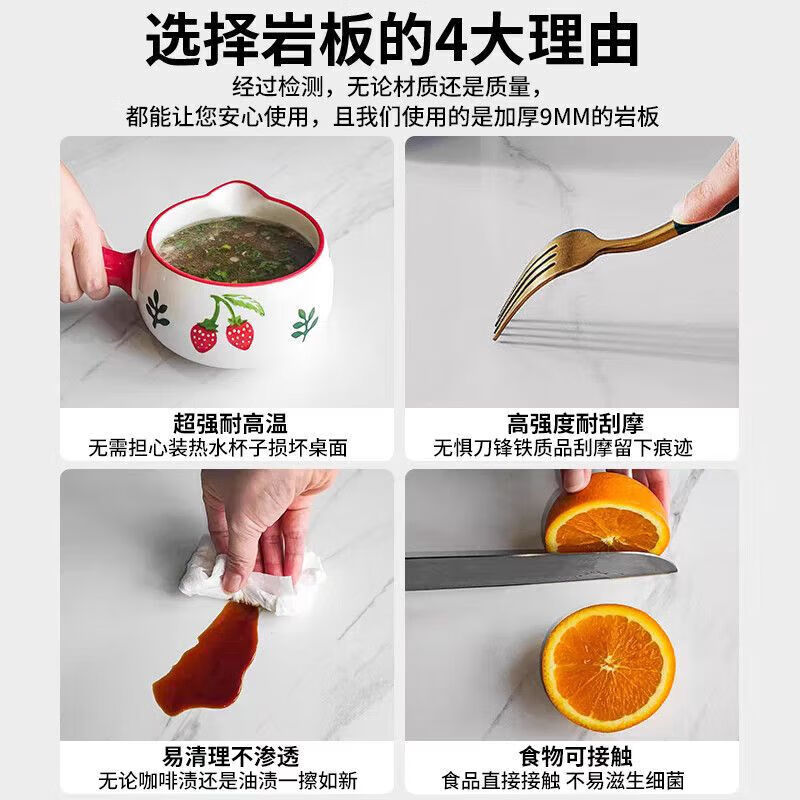 选择岩板的4大理由

经过检测，无论材质还是质量，
都能让您安心使用，且我们使用的是加厚9MM的岩板

超强耐高温
无需担心装热水杯子损坏桌面

高强度耐刮摩
无惧刀锋铁质品刮摩留下痕迹

易清理不渗透
无论咖啡渍还是油渍一擦如新

食物可接触
食品直接接触 不易滋生细菌