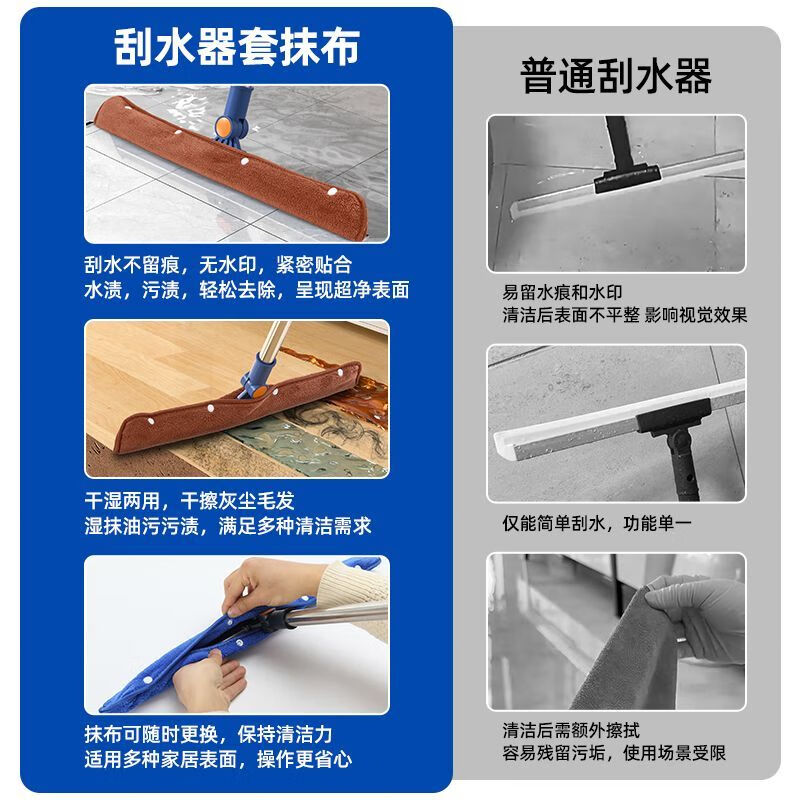 刮水器套抹布

刮水不留痕，无水印，紧密贴合
水渍，污渍，轻松去除，呈现超净表面

干湿两用，干擦灰尘毛发
湿抹油污污渍，满足多种清洁需求

抹布可随时更换，保持清洁力
适用多种家居表面，操作更省心

普通刮水器

易留水痕和水印
清洁后表面不平整 影响视觉效果

仅能简单刮水，功能单一

清洁后需额外擦拭
容易残留污垢，使用场景受限