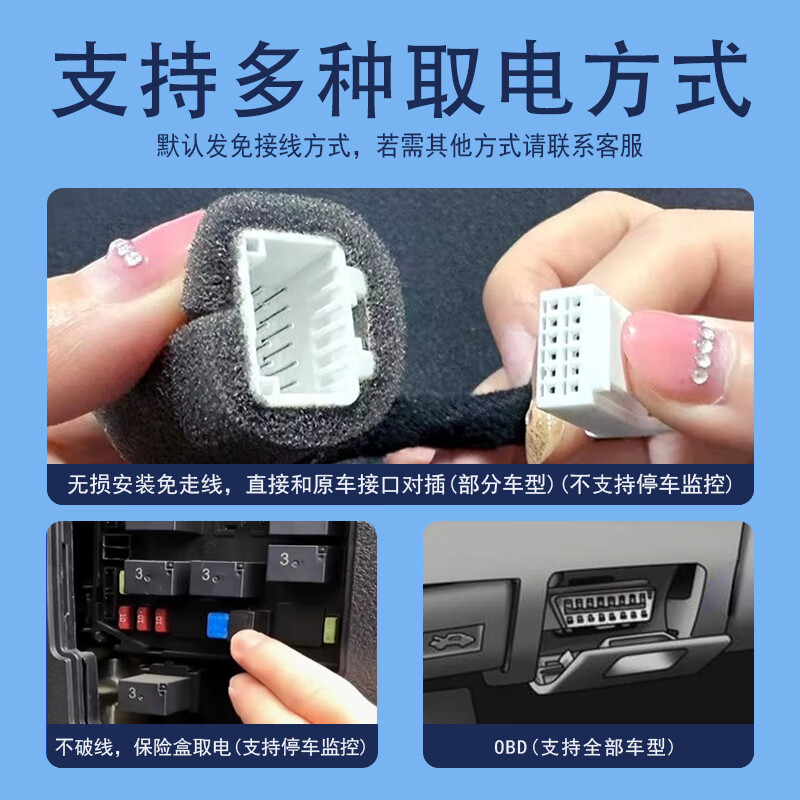 支持多种取电方式

默认发免接线方式，若需其他方式请联系客服

无损安装免走线，直接和原车接口对插(部分车型)(不支持停车监控)

3
3
3
3

不破线，保险盒取电(支持停车监控)

OBD(支持全部车型)