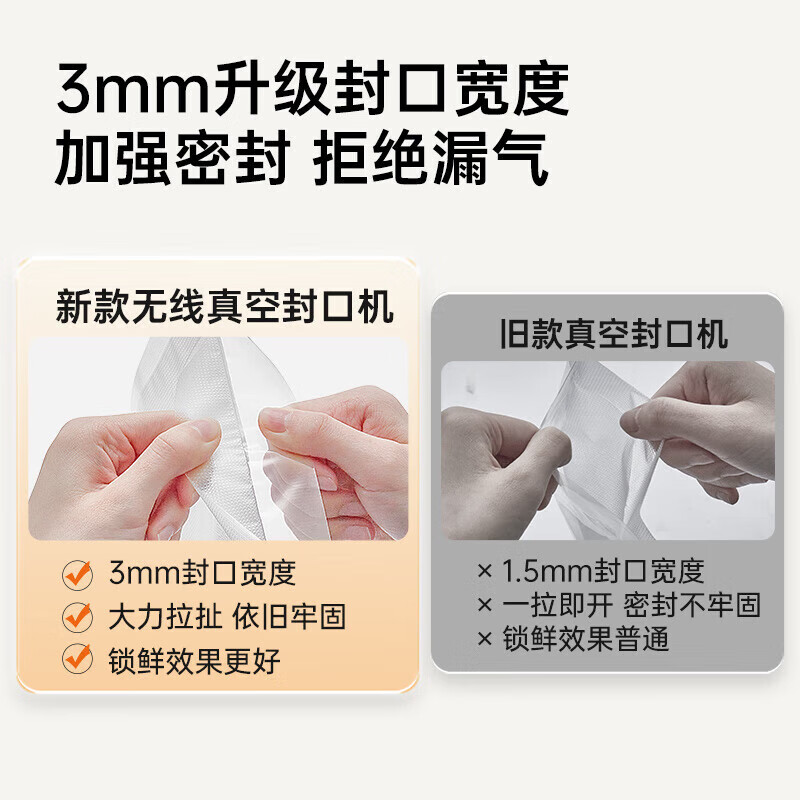 3mm升级封口宽度
加强密封 拒绝漏气

新款无线真空封口机

3mm封口宽度
大力拉扯 依旧牢固
锁鲜效果更好

旧款真空封口机

× 1.5mm封口宽度
× 一拉即开 密封不牢固
× 锁鲜效果普通