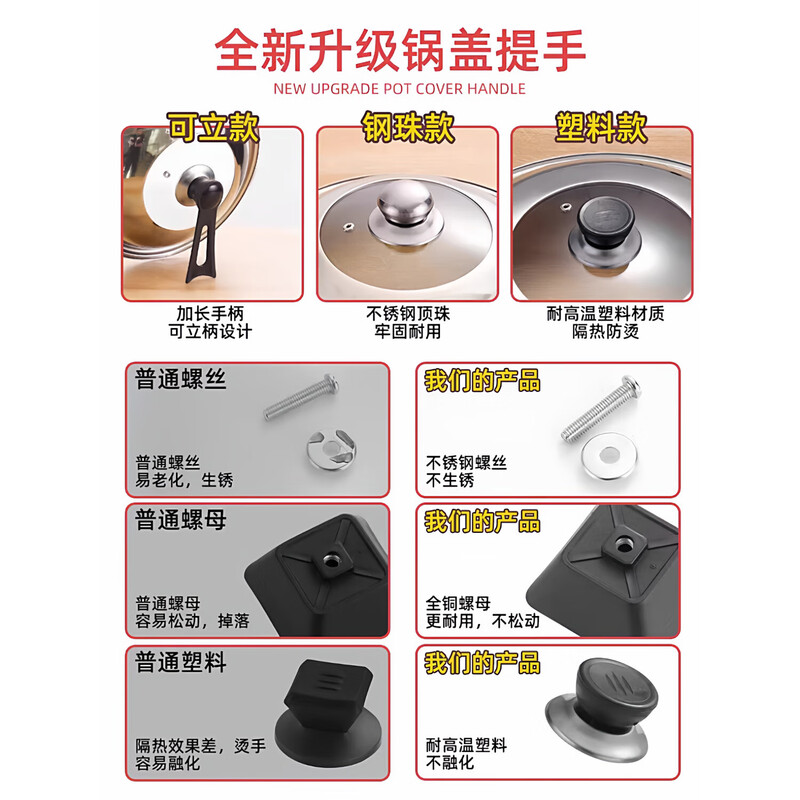 全新升级锅盖提手
NEW UPGRADE POT COVER HANDLE

可立款
加长手柄
可立柄设计

钢珠款
不锈钢顶珠
牢固耐用

塑料款
耐高温塑料材质
隔热防烫

普通螺丝
普通螺丝
易老化，生锈

我们的产品
不锈钢螺丝
不生锈

普通螺母
普通螺母
容易松动，掉落

我们的产品
全铜螺母
更耐用，不松动

普通塑料
隔热效果差，烫手
容易融化

我们的产品
耐高温塑料
不融化