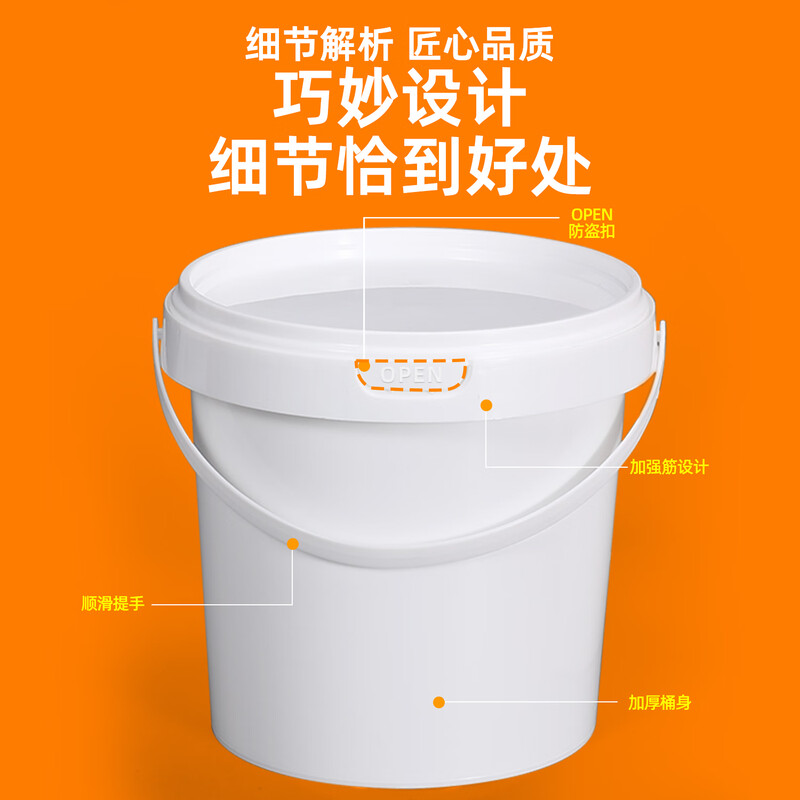 细节解析 匠心品质
巧妙设计
细节恰到好处

OPEN
防盗扣

OPEN

加强筋设计

顺滑提手

加厚桶身