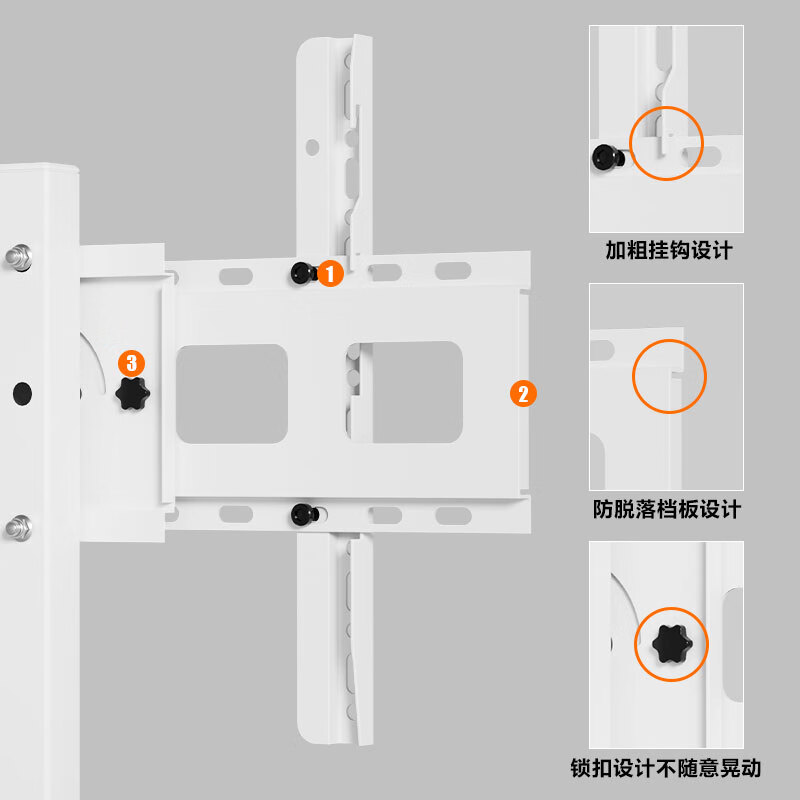 1

3

2

加粗挂钩设计

防脱落档板设计

锁扣设计不随意晃动