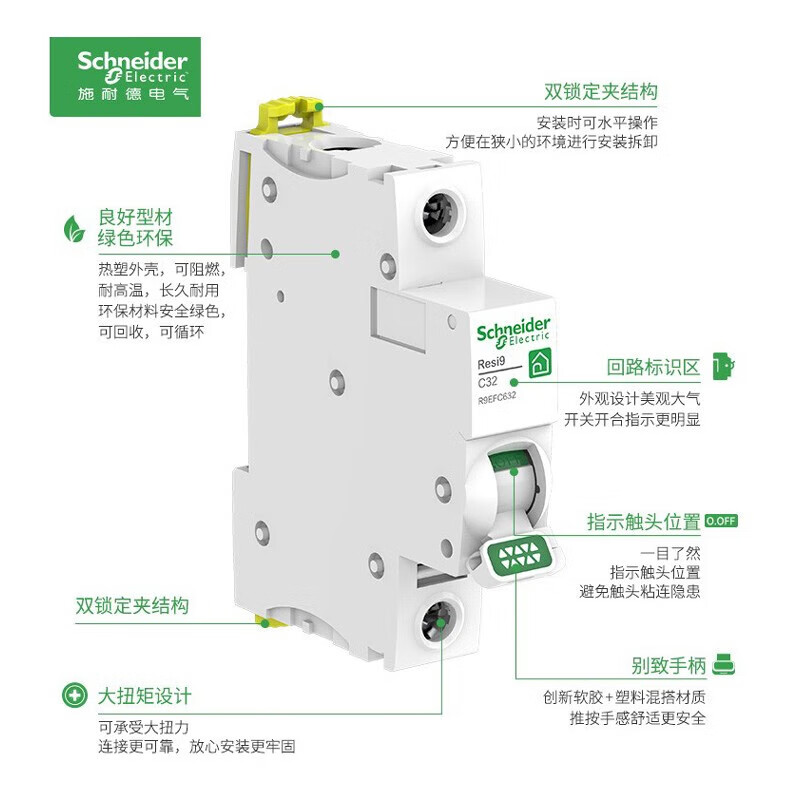 Schneider
Electric
施耐德电气

双锁定夹结构
安装时可水平操作
方便在狭小的环境进行安装拆卸

良好型材
绿色环保
热塑外壳，可阻燃，
耐高温，长久耐用
环保材料安全绿色，
可回收，可循环

Schneider
Electric
Resi9
C32
R9EFC632

回路标识区
外观设计美观大气
开关开合指示更明显

指示触头位置 O.OFF
一目了然
指示触头位置
避免触头粘连隐患

双锁定夹结构

别致手柄
创新软胶+塑料混搭材质
推按手感舒适更安全

大扭矩设计
可承受大扭力
连接更可靠，放心安装更牢固