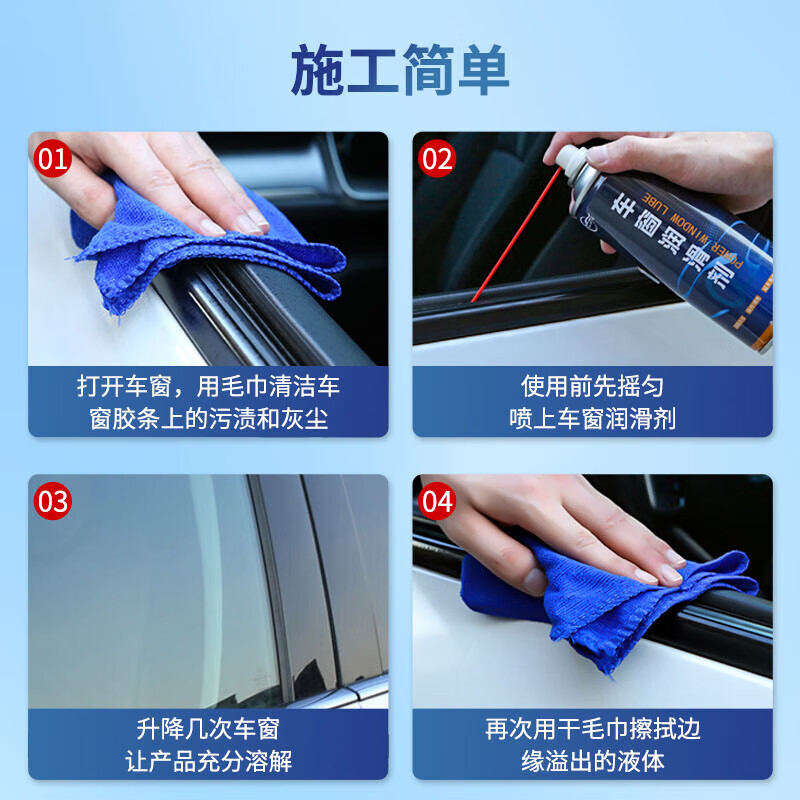 施工简单

01

打开车窗，用毛巾清洁车窗胶条上的污渍和灰尘

02

车窗润滑剂
POWER WINDOW LUBE

使用前先摇匀
喷上车窗润滑剂

03

升降几次车窗
让产品充分溶解

04

再次用干毛巾擦拭边缘溢出的液体