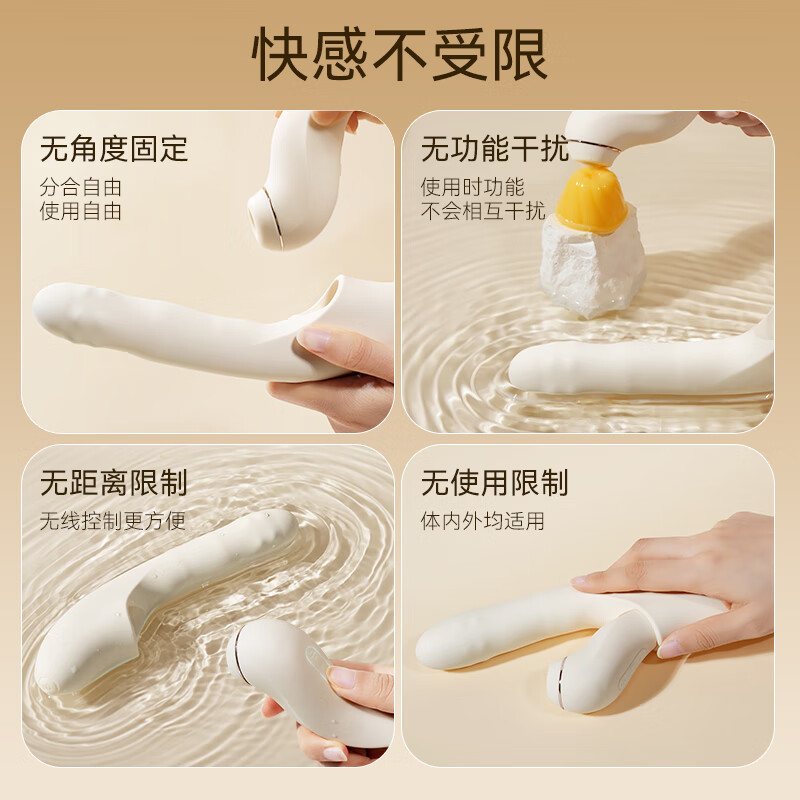 快感不受限

无角度固定

分合自由
使用自由

无功能干扰

使用时功能
不会相互干扰

无距离限制

无线控制更方便

无使用限制

体内外均适用