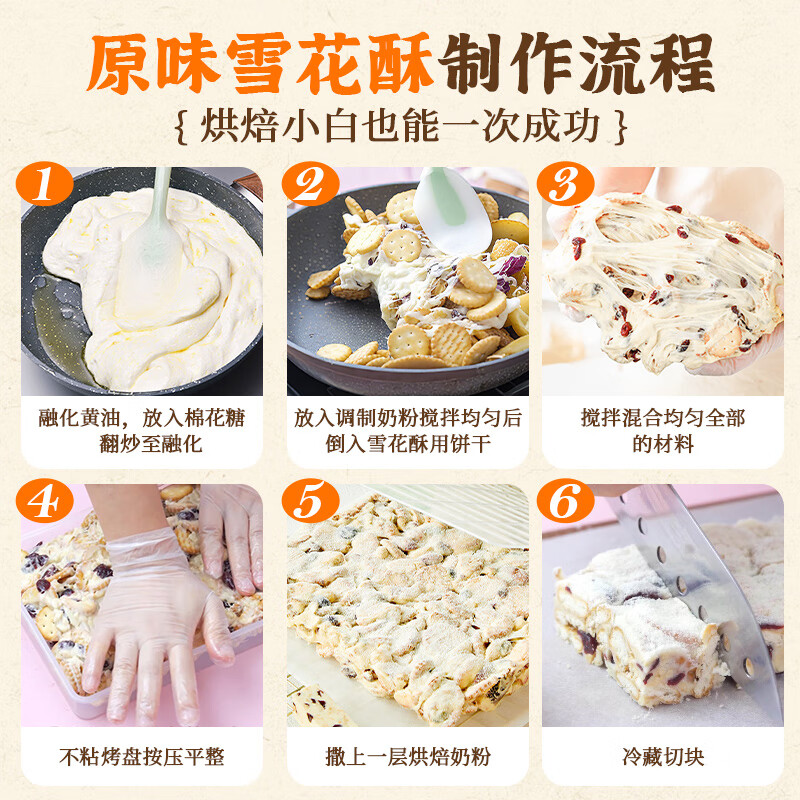 原味雪花酥制作流程
{ 烘焙小白也能一次成功 }

1
融化黄油，放入棉花糖翻炒至融化

2
放入调制奶粉搅拌均匀后倒入雪花酥用饼干

3
搅拌混合均匀全部的材料

4
不粘烤盘按压平整

5
撒上一层烘焙奶粉

6
冷藏切块