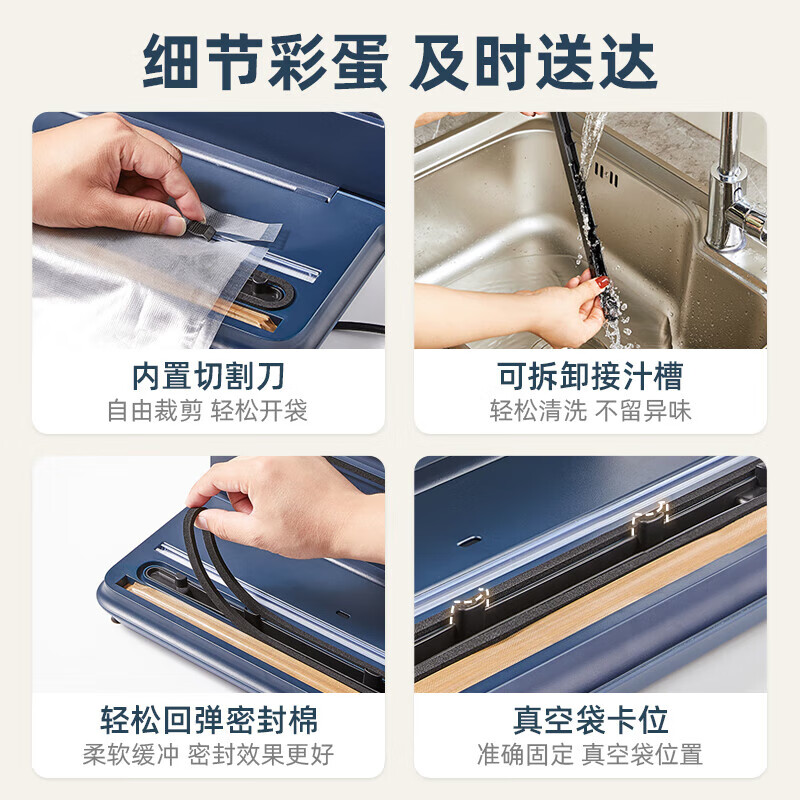 细节彩蛋 及时送达

内置切割刀
自由裁剪 轻松开袋

可拆卸接汁槽
轻松清洗 不留异味

轻松回弹密封棉
柔软缓冲 密封效果更好

真空袋卡位
准确固定 真空袋位置