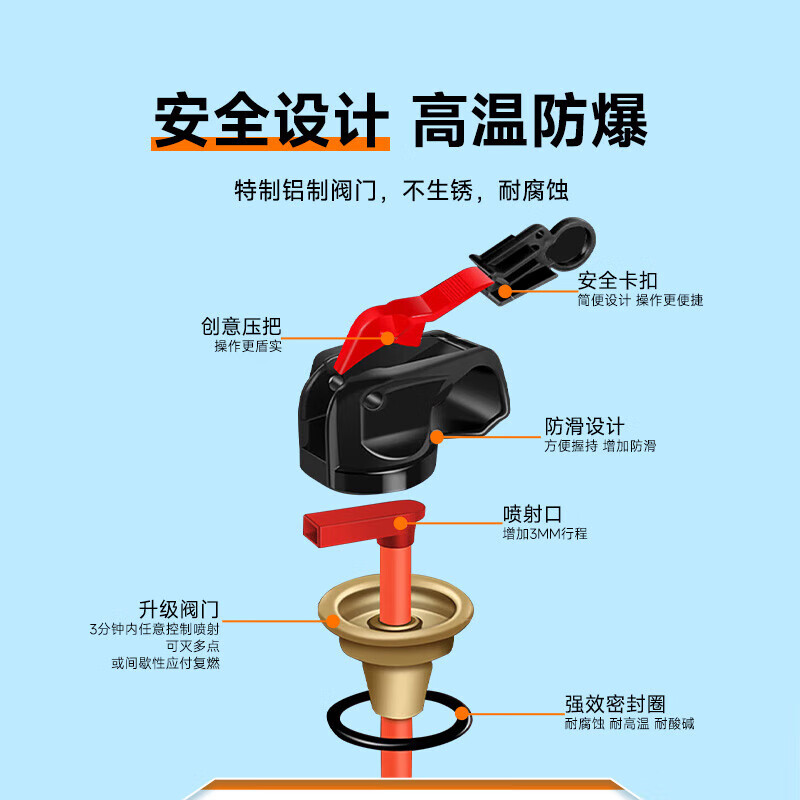 安全设计 高温防爆

特制铝制阀门，不生锈，耐腐蚀

安全卡扣
简便设计 操作更便捷

创意压把
操作更盾实

防滑设计
方便握持 增加防滑

喷射口
增加3MM行程

升级阀门
3分钟内任意控制喷射
可灭多点
或间歇性应付复燃

强效密封圈
耐腐蚀 耐高温 耐酸碱