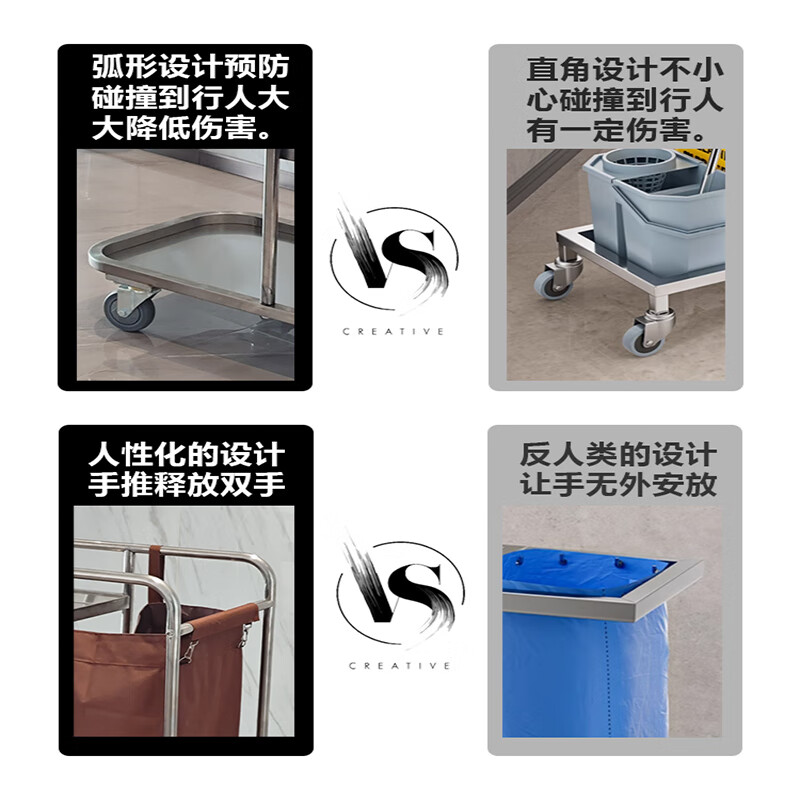 弧形设计预防碰撞到行人大大降低伤害。

VS
CREATIVE

直角设计不小心碰撞到行人有一定伤害。

人性化的设计手推释放双手

VS
CREATIVE

反人类的设计让手无外安放