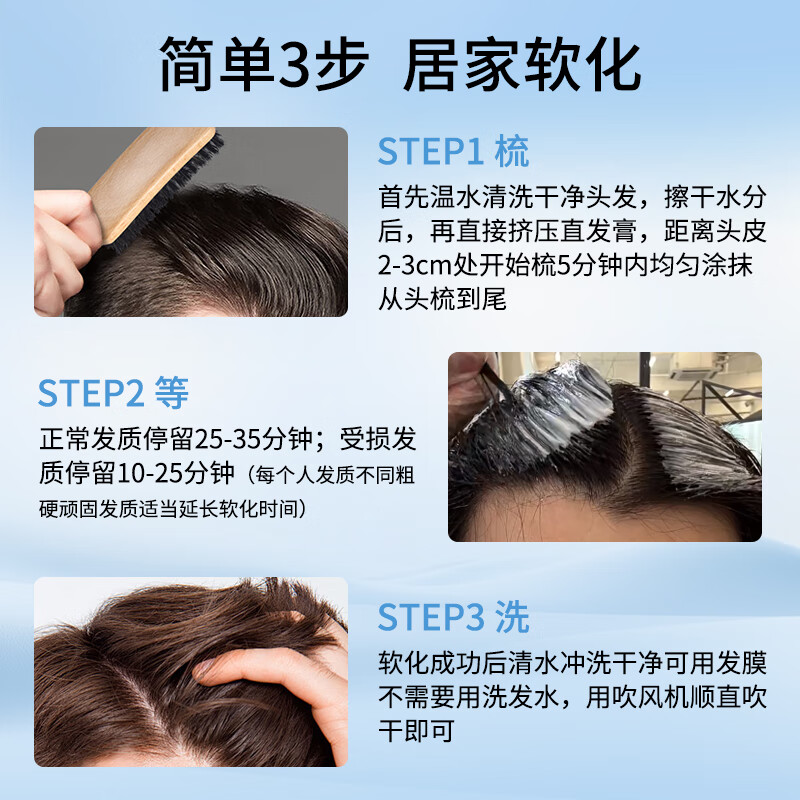 简单3步 居家软化

STEP1 梳

首先温水清洗干净头发，擦干水分后，再直接挤压直发膏，距离头皮2-3cm处开始梳5分钟内均匀涂抹从头梳到尾

STEP2 等

正常发质停留25-35分钟；受损发质停留10-25分钟（每个人发质不同粗硬顽固发质适当延长软化时间）

STEP3 洗

软化成功后清水冲洗干净可用发膜不需要用洗发水，用吹风机顺直吹干即可