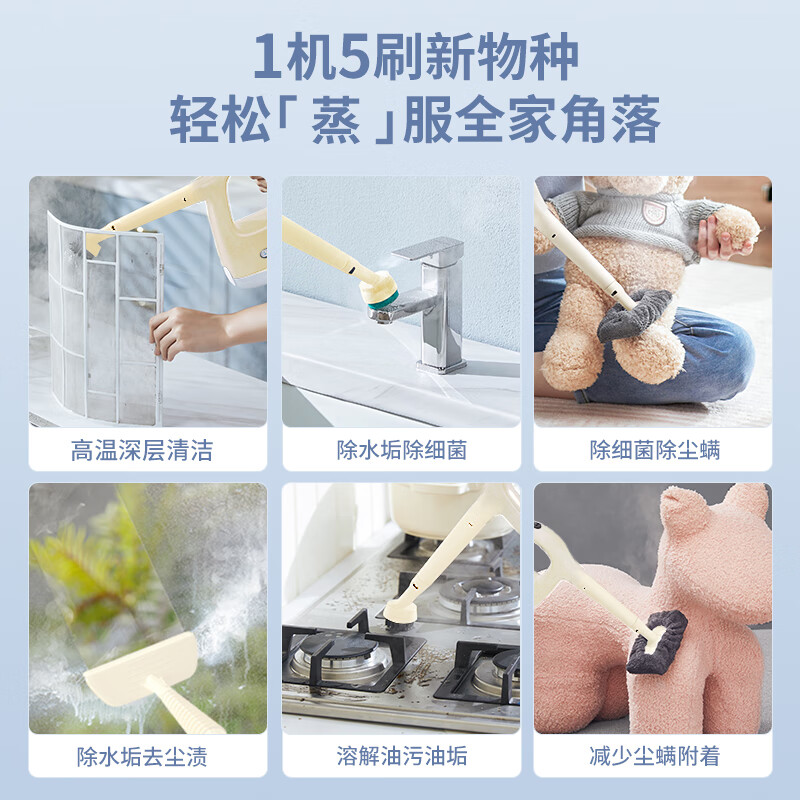 1机5刷新物种
轻松「蒸」服全家角落

高温深层清洁

除水垢除细菌

除细菌除尘螨

除水垢去尘渍

溶解油污油垢

减少尘螨附着