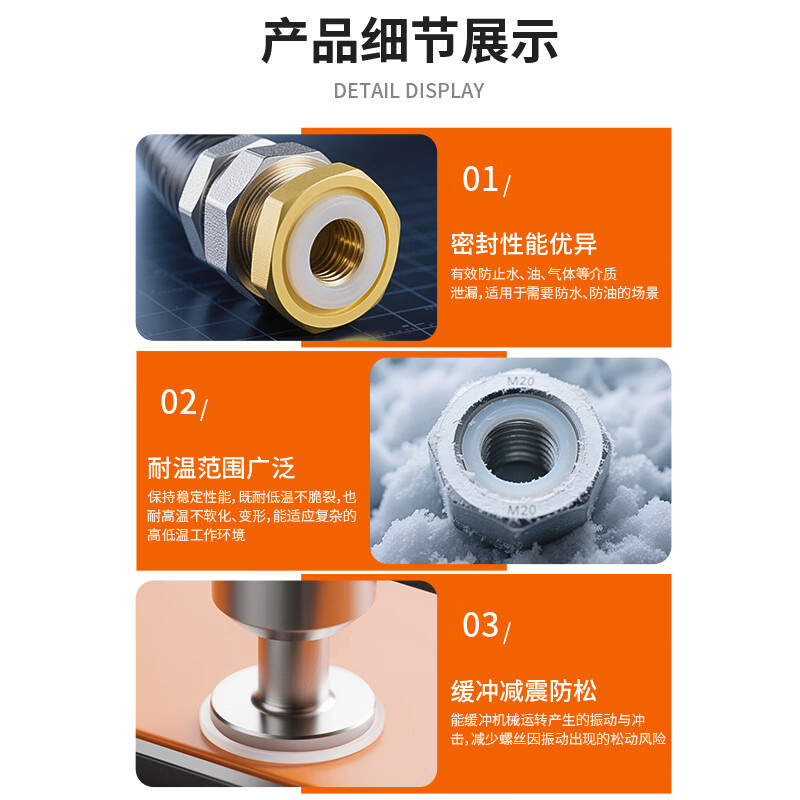 产品细节展示

DETAIL DISPLAY

01/

密封性能优异

有效防止水、油、气体等介质泄漏，适用于需要防水、防油的场景

02/

耐温范围广泛

保持稳定性能，既耐低温不脆裂，也耐高温不软化、变形，能适应复杂的高低温工作环境

M20

M20

03/

缓冲减震防松

能缓冲机械运转产生的振动与冲击，减少螺丝因振动出现的松动风险