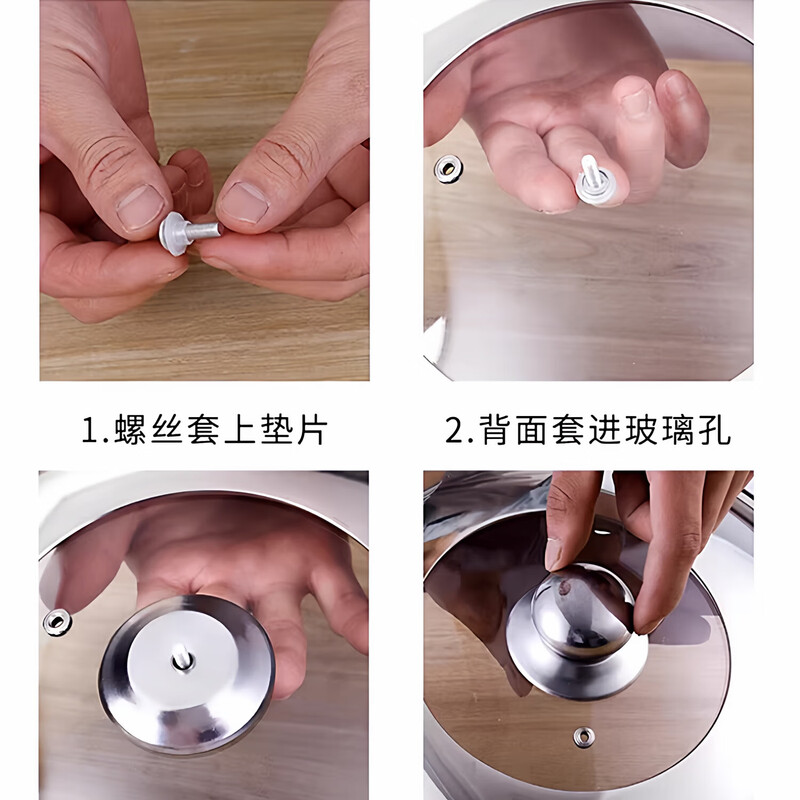 1.螺丝套上垫片

2.背面套进玻璃孔