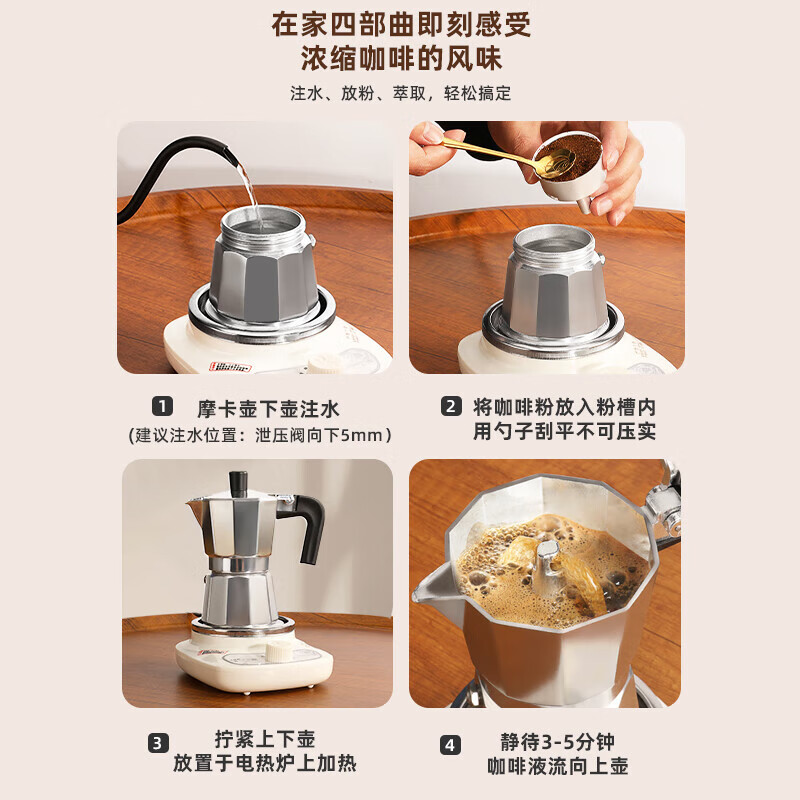 在家四部曲即刻感受
浓缩咖啡的风味

注水、放粉、萃取，轻松搞定

1 摩卡壶下壶注水
(建议注水位置：泄压阀向下5mm)

2 将咖啡粉放入粉槽内
用勺子刮平不可压实

3 拧紧上下壶
放置于电热炉上加热

4 静待3-5分钟
咖啡液流向上壶